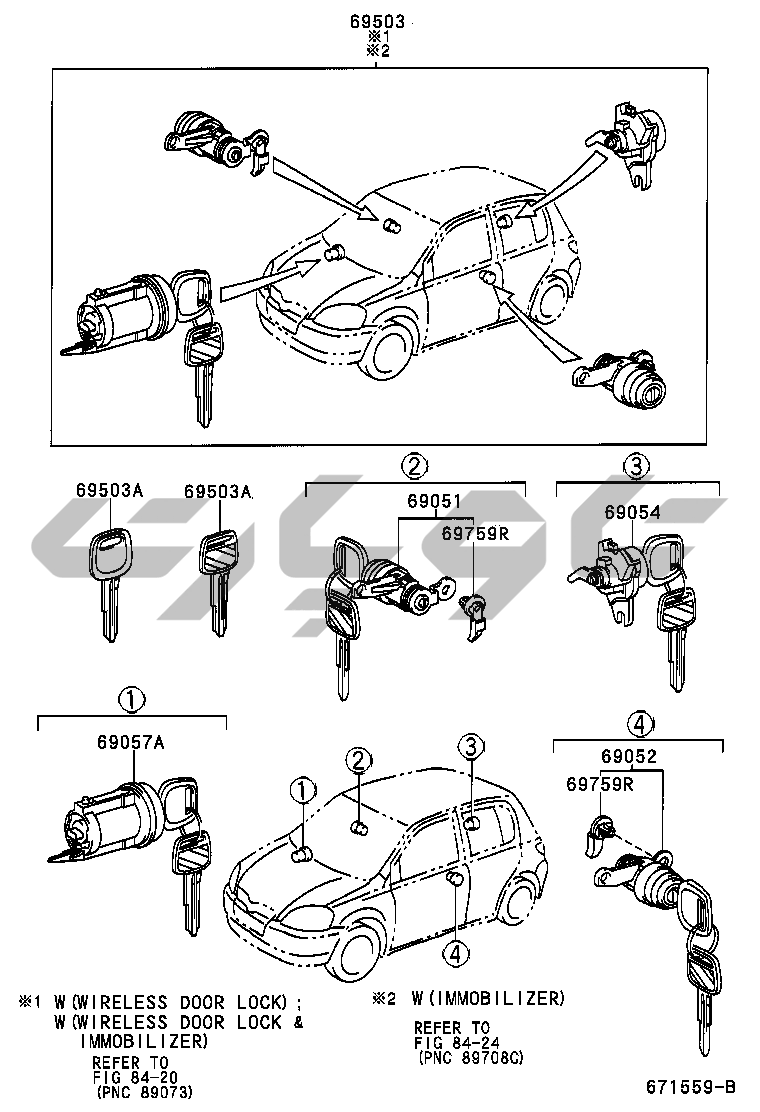 69503
※1
※2

69503A
69503A

②
69051
69759R

③
69054

①
69057A

①
②
③
④

④
69052
69759R

※1 W(WIRELESS DOOR LOCK) ;
W(WIRELESS DOOR LOCK & IMMOBILIZER)
REFER TO
FIG 84-20
(PNC 89073)

※2 W(IMMOBILIZER)
REFER TO
FIG 84-24
(PNC 89708C)

671559-B