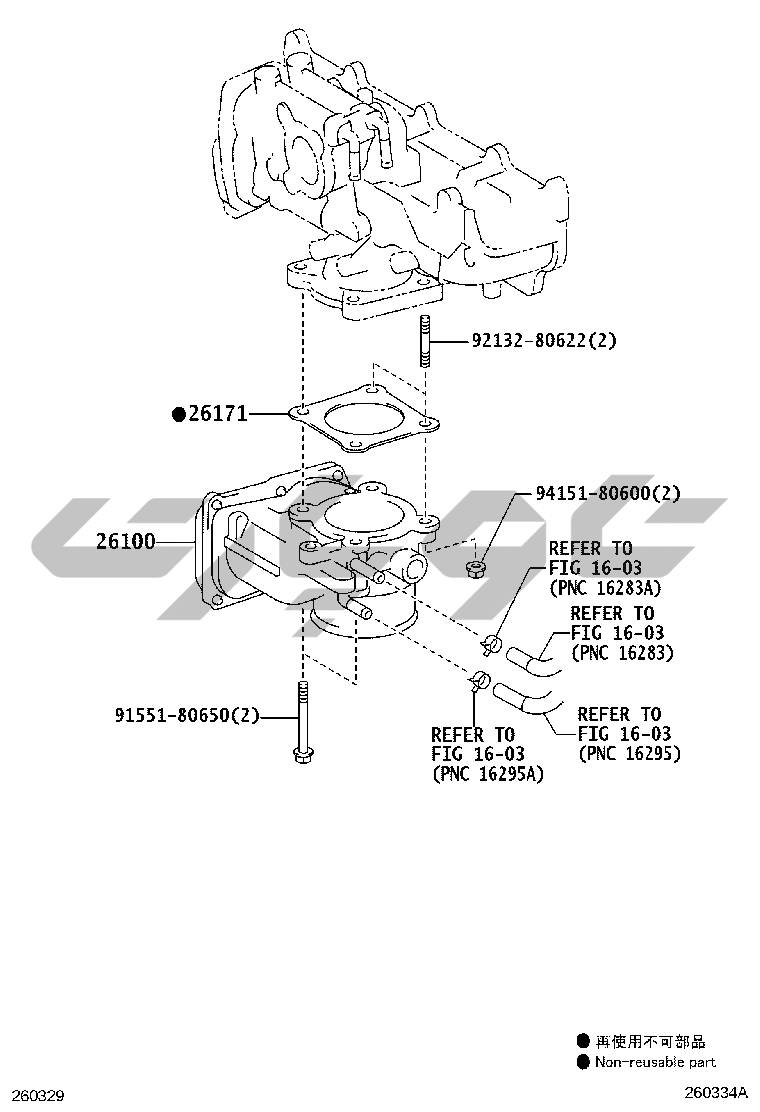 92132-80622(2)

●26171

94151-80600(2)

26100

REFER TO FIG 16-03 (PNC 16283A)

REFER TO FIG 16-03 (PNC 16283)

91551-80650(2)

REFER TO FIG 16-03 (PNC 16295A)

REFER TO FIG 16-03 (PNC 16295)

● 再使用不可部品
● Non-reusable part

260329

260334A