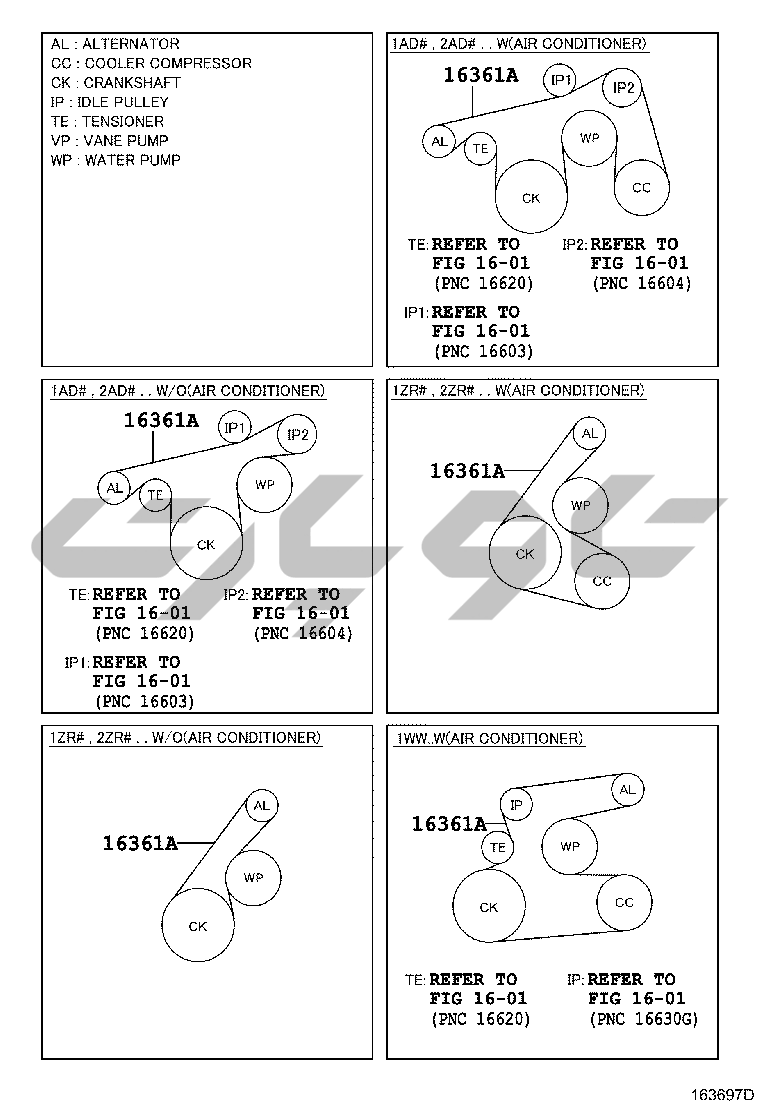 AL : ALTERNATOR
CC : COOLER COMPRESSOR
CK : CRANKSHAFT
IP : IDLE PULLEY
TE : TENSIONER
VP : VANE PUMP
WP : WATER PUMP

1AD# , 2AD# . . W(AIR CONDITIONER)

16361A
IP1
IP2
AL
TE
WP
CK
CC

TE: REFER TO FIG 16-01 (PNC 16620)
IP2: REFER TO FIG 16-01 (PNC 16604)
IP1: REFER TO FIG 16-01 (PNC 16603)

1AD# , 2AD# . . W/O(AIR CONDITIONER)

16361A
IP1
IP2
AL
TE
WP
CK

TE: REFER TO FIG 16-01 (PNC 16620)
IP2: REFER TO FIG 16-01 (PNC 16604)
IP1: REFER TO FIG 16-01 (PNC 16603)

1ZR# , 2ZR# . . W(AIR CONDITIONER)

16361A
AL
WP
CK
CC

1ZR# , 2ZR# . . W/O(AIR CONDITIONER)

16361A
AL
WP
CK

1WW..W(AIR CONDITIONER)

16361A
IP
AL
TE
WP
CK
CC

TE: REFER TO FIG 16-01 (PNC 16620)
IP: REFER TO FIG 16-01 (PNC 16630G)

163697D