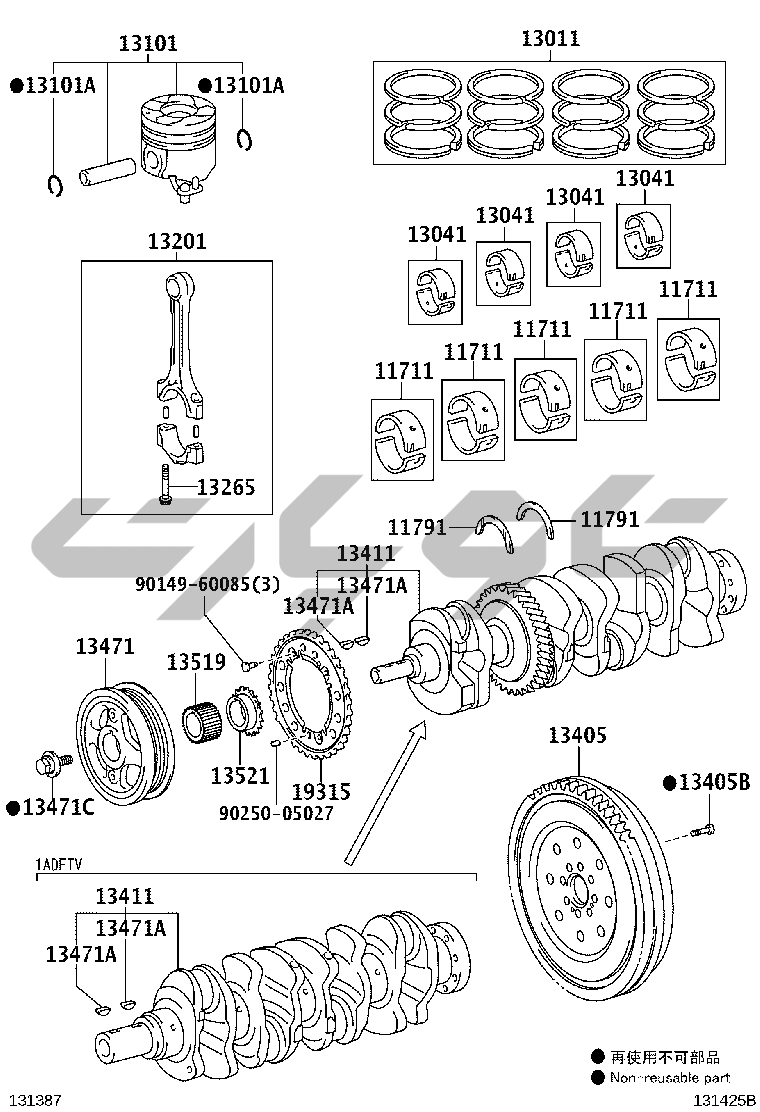 13101
●13101A
●13101A
13011
13041
13041
13041
13041
13201
11711
11711
11711
11711
11711
13265
11791
11791
13411
90149-60085(3)
13471A
13471A
13471
13519
13521
19315
90250-05027
●13471C
13405
●13405B
1ADFTV
13411
13471A
13471A
● 再使用不可部品
● Non-reusable part
131387
131425B