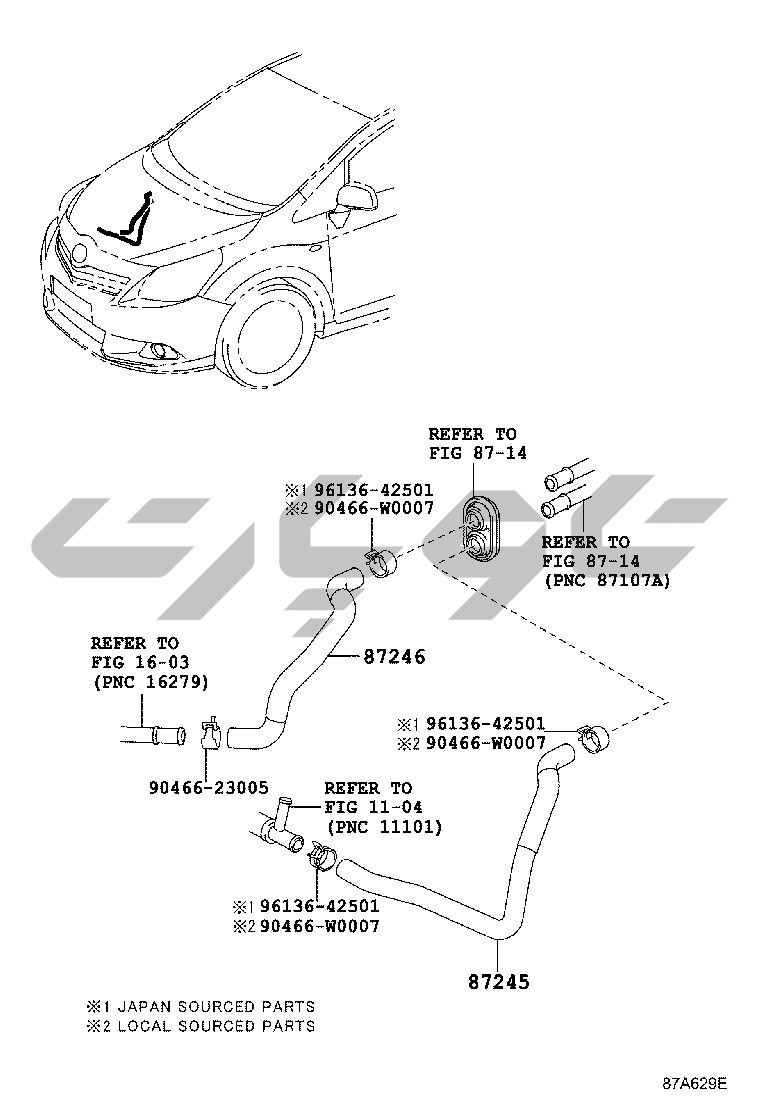 REFER TO
FIG 87-14

※1 96136-42501
※2 90466-W0007

REFER TO
FIG 87-14
(PNC 87107A)

REFER TO
FIG 16-03
(PNC 16279)

87246

※1 96136-42501
※2 90466-W0007

90466-23005

REFER TO
FIG 11-04
(PNC 11101)

※1 96136-42501
※2 90466-W0007

87245

※1 JAPAN SOURCED PARTS
※2 LOCAL SOURCED PARTS

87A629E