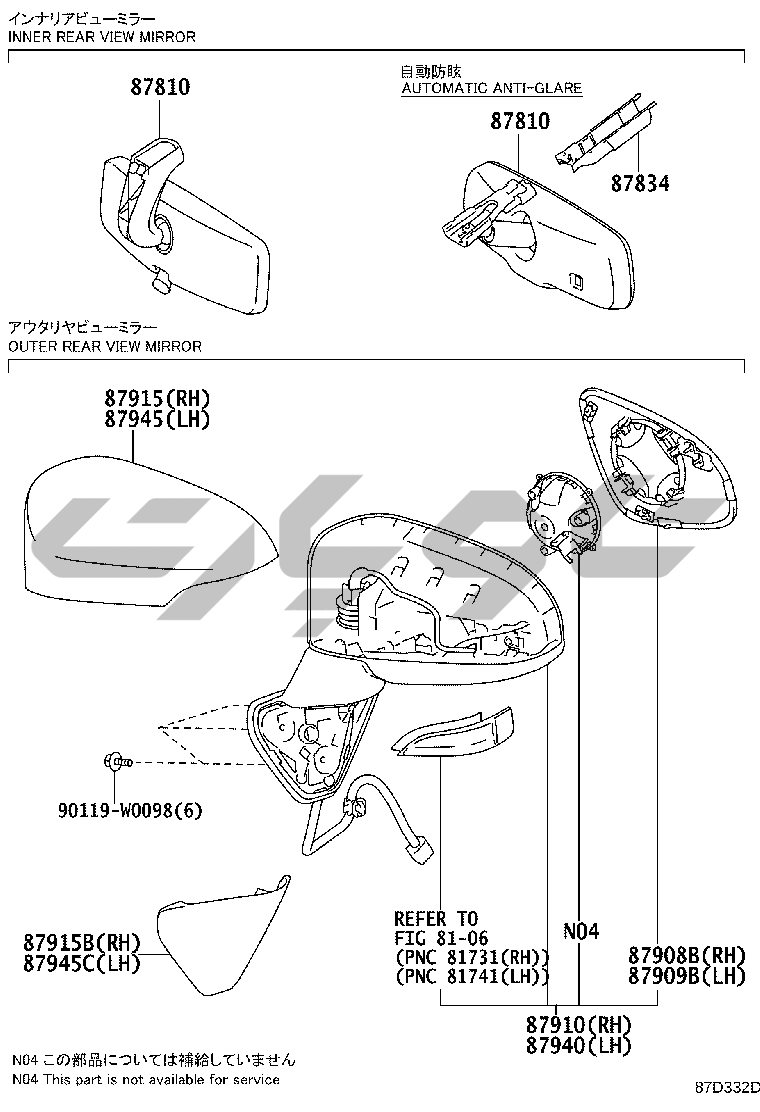 インナリアビューミラー
INNER REAR VIEW MIRROR

87810

自動防眩
AUTOMATIC ANTI-GLARE

87810

87834

アウタリヤビューミラー
OUTER REAR VIEW MIRROR

87915(RH)
87945(LH)

90119-W0098(6)

87915B(RH)
87945C(LH)

REFER TO
FIG 81-06
(PNC 81731(RH))
(PNC 81741(LH))

N04

87908B(RH)
87909B(LH)

87910(RH)
87940(LH)

N04 この部品については補給していません
N04 This part is not available for service

87D332D