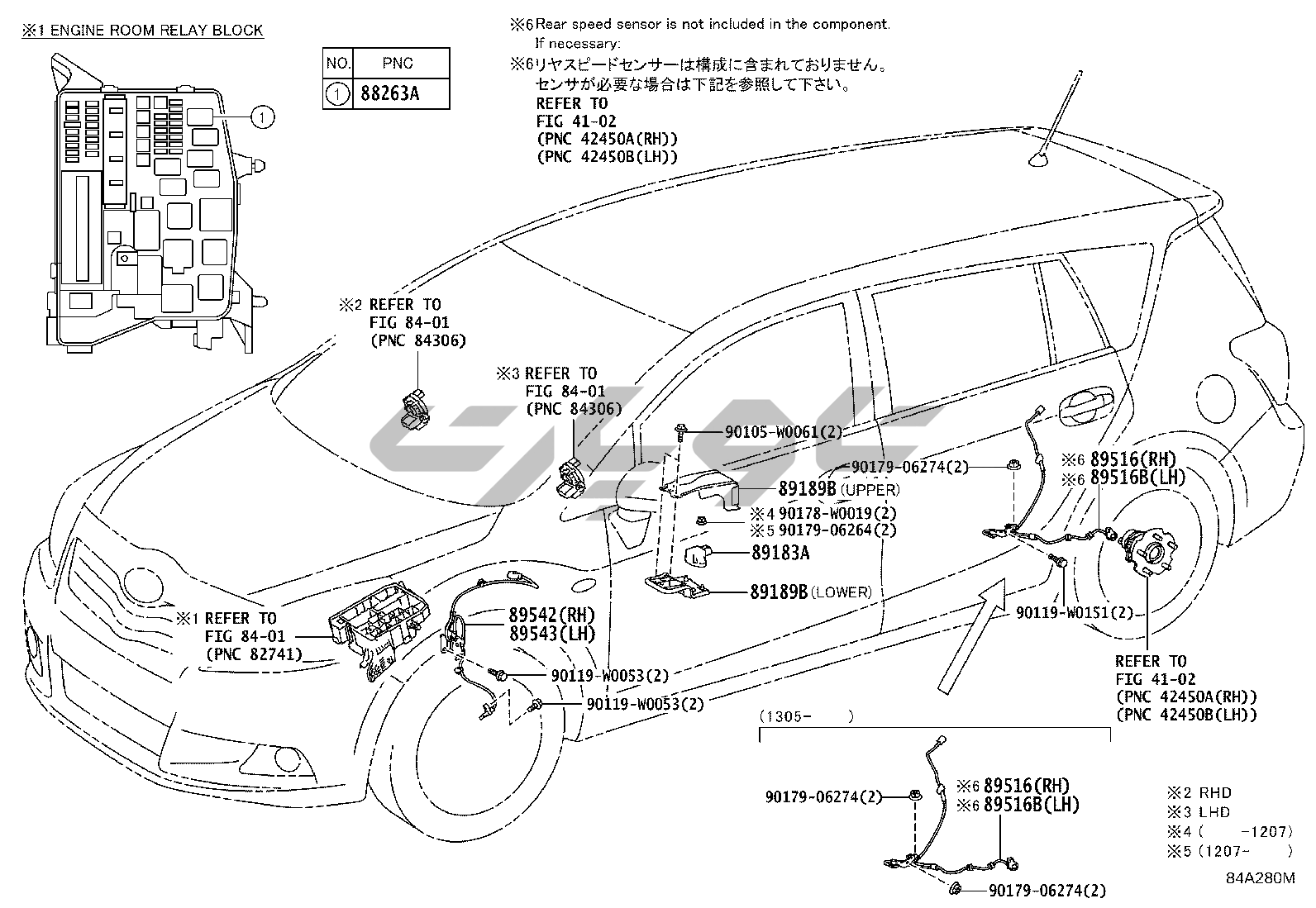 ※1 ENGINE ROOM RELAY BLOCK

| NO. | PNC |
|---|---|
| 1 | 88263A |

1

※6 Rear speed sensor is not included in the component.
If necessary:
※6 リヤスピードセンサーは構成に含まれておりません。
センサが必要な場合は下記を参照して下さい。
REFER TO
FIG 41-02
(PNC 42450A(RH))
(PNC 42450B(LH))

※2 REFER TO
FIG 84-01
(PNC 84306)

※3 REFER TO
FIG 84-01
(PNC 84306)

90105-W0061(2)
90179-06274(2)
※6 89516(RH)
※6 89516B(LH)
89189B (UPPER)
※4 90178-W0019(2)
※5 90179-06264(2)
89183A
89189B (LOWER)
90119-W0151(2)

※1 REFER TO
FIG 84-01
(PNC 82741)

89542(RH)
89543(LH)
90119-W0053(2)
90119-W0053(2)

REFER TO
FIG 41-02
(PNC 42450A(RH))
(PNC 42450B(LH))

(1305- )
90179-06274(2)
※6 89516(RH)
※6 89516B(LH)
90179-06274(2)

※2 RHD
※3 LHD
※4 ( -1207)
※5 (1207- )

84A280M