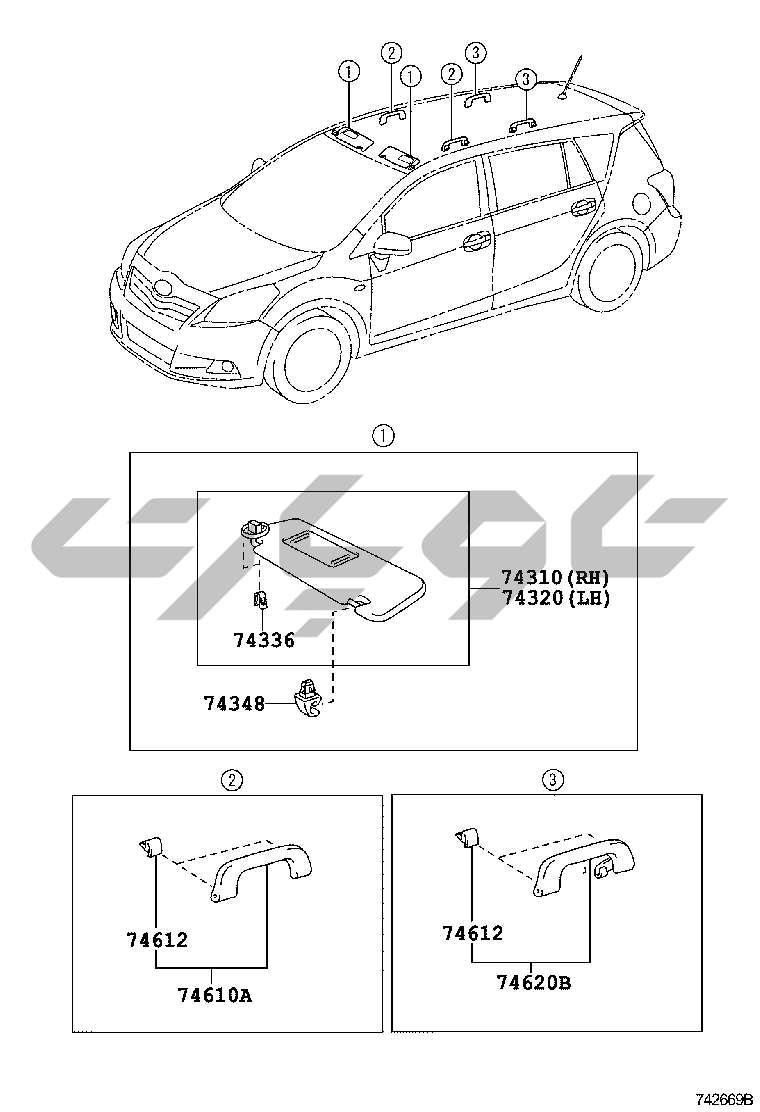 1
2
1
2
3
3

1
74310(RH)
74320(LH)
74336
74348

2
74612
74610A

3
74612
74620B

742669B