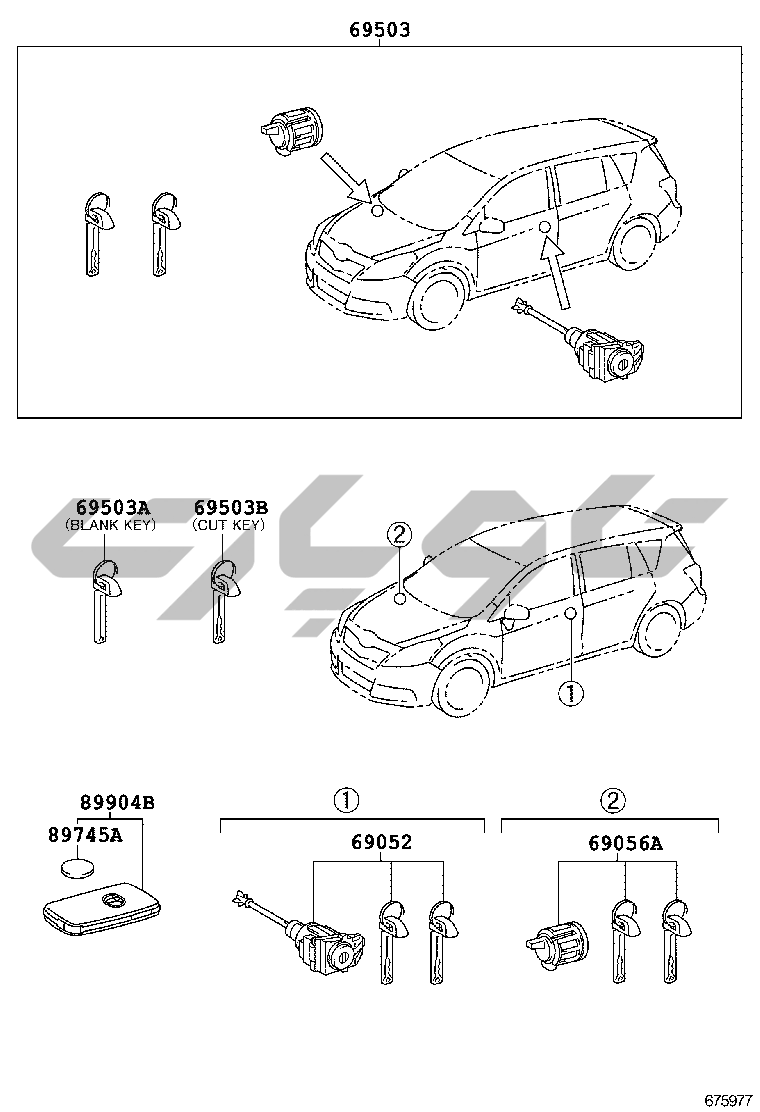 69503

69503A
(BLANK KEY)

69503B
(CUT KEY)

②

①

89904B

89745A

①

69052

②

69056A

675977