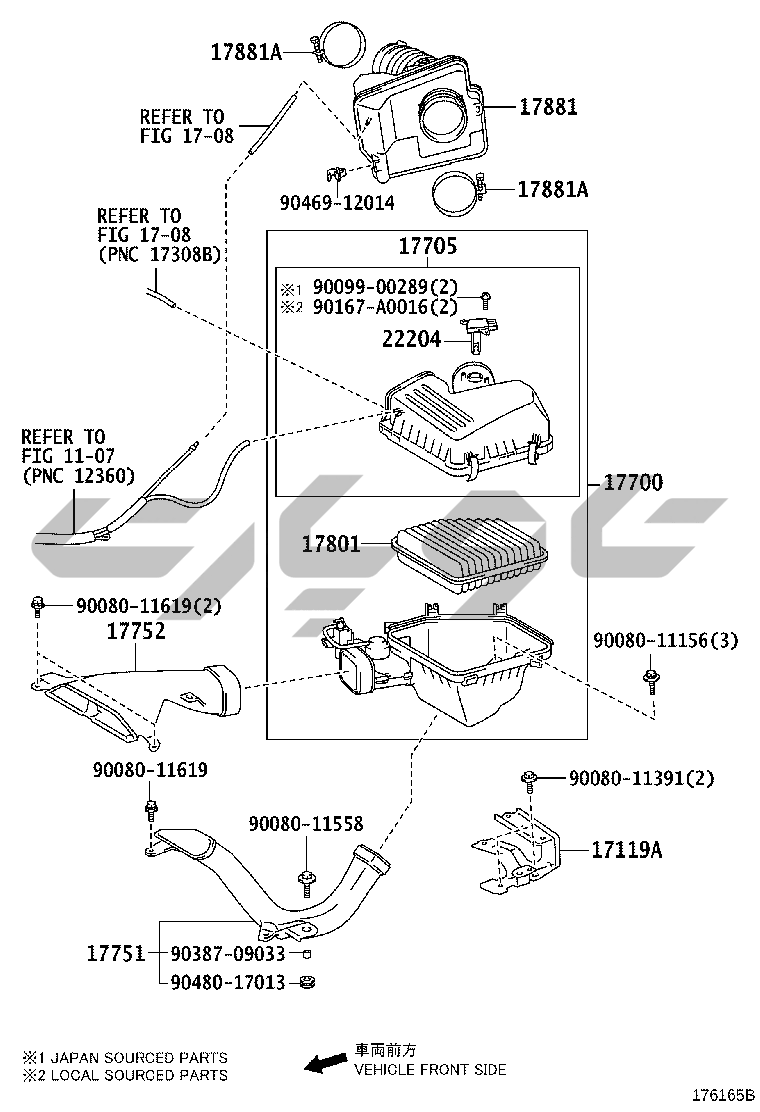 17881A

REFER TO FIG 17-08

17881

90469-12014

17881A

REFER TO FIG 17-08 (PNC 17308B)

17705

※1 90099-00289(2)
※2 90167-A0016(2)

22204

REFER TO FIG 11-07 (PNC 12360)

17700

17801

90080-11619(2)

17752

90080-11156(3)

90080-11619

90080-11391(2)

90080-11558

17119A

17751

90387-09033

90480-17013

※1 JAPAN SOURCED PARTS
※2 LOCAL SOURCED PARTS

車両前方
VEHICLE FRONT SIDE

176165B