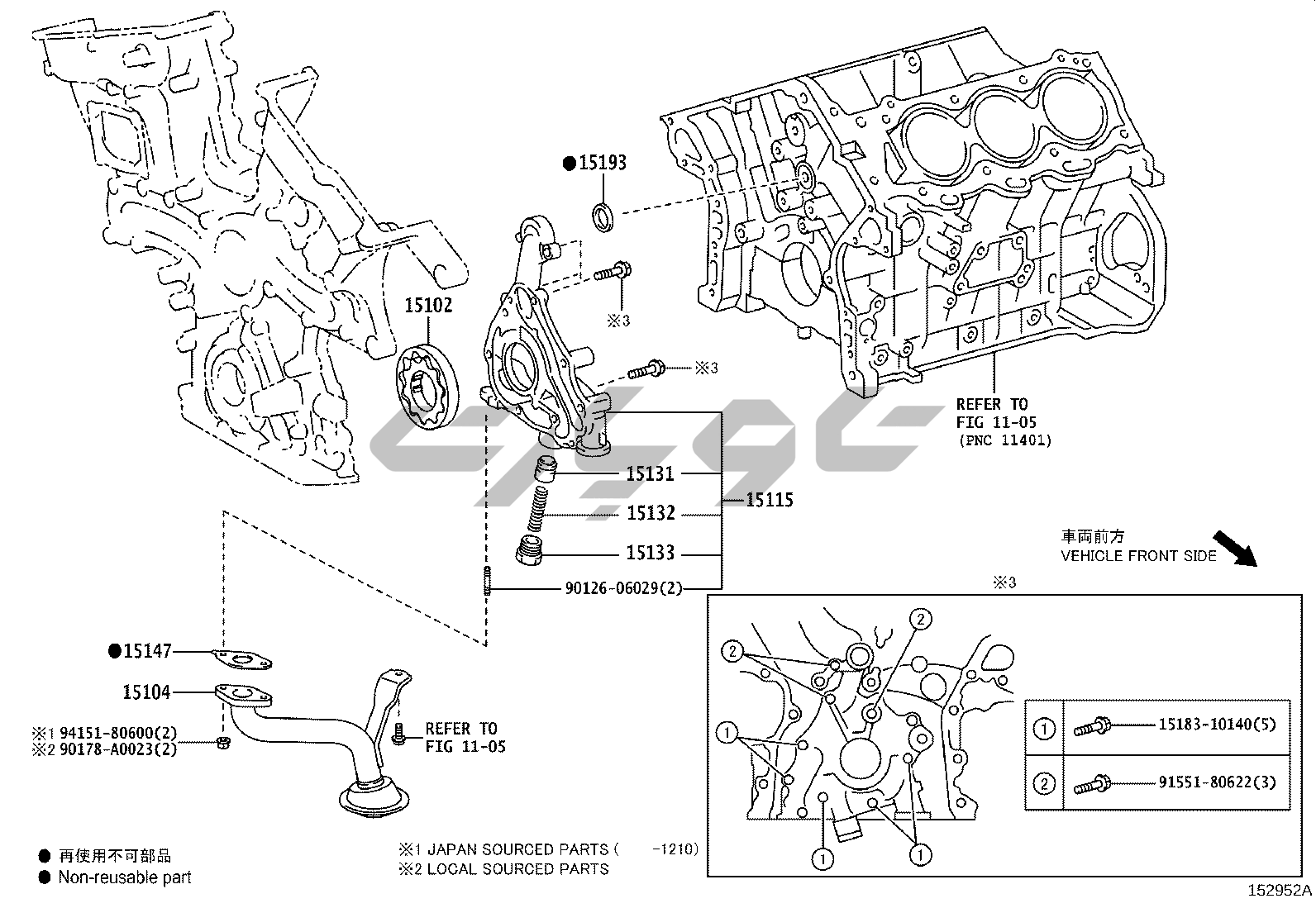 ●15193

15102

※3

※3

REFER TO
FIG 11-05
(PNC 11401)

15131
15132
15133
15115

90126-06029(2)

車両前方
VEHICLE FRONT SIDE

※3

●15147

15104

※1 94151-80600(2)
※2 90178-A0023(2)

REFER TO
FIG 11-05

2
2
1
1
1

| ① | 15183-10140(5) |
|---|---|
| ② | 91551-80622(3) |

● 再使用不可部品
● Non-reusable part

※1 JAPAN SOURCED PARTS (　　-1210)
※2 LOCAL SOURCED PARTS

152952A