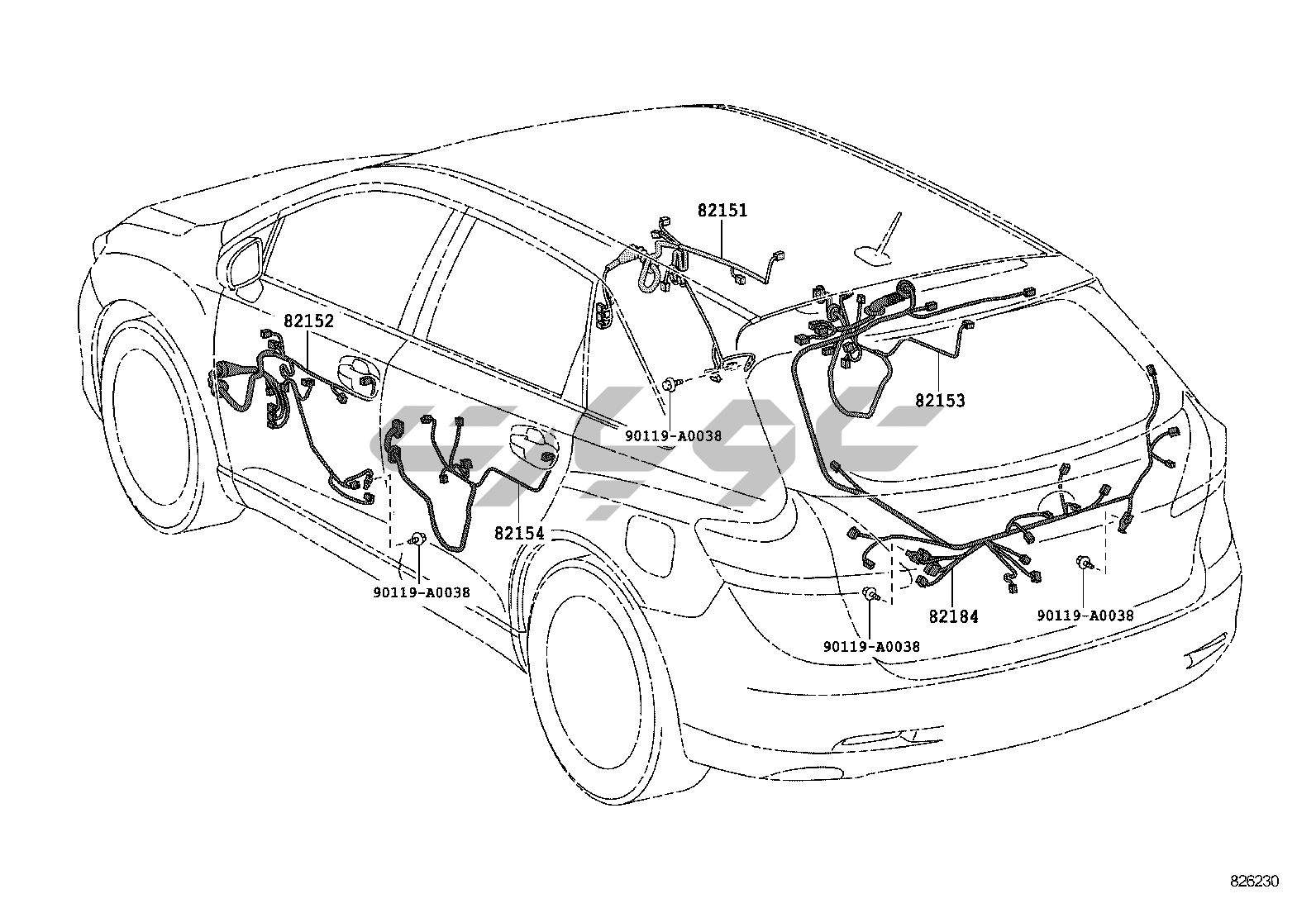 82151

82152

82153

90119-A0038

82154

90119-A0038

82184

90119-A0038

90119-A0038

826230