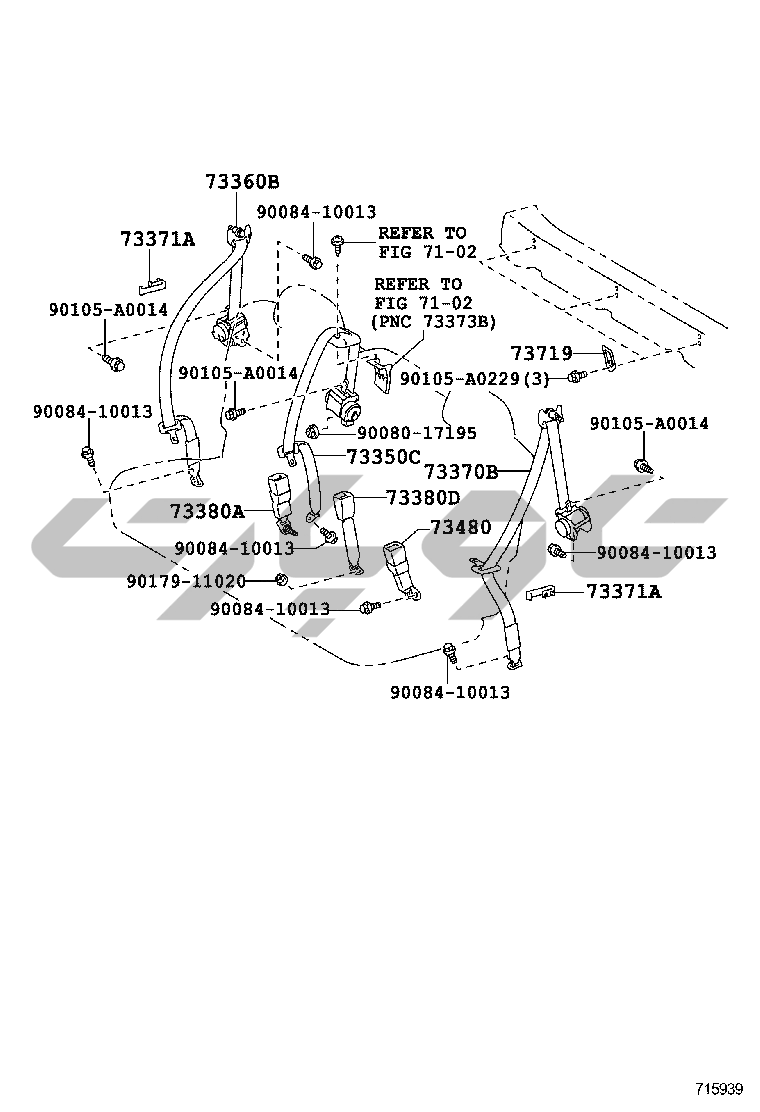 73360B
90084-10013
REFER TO
FIG 71-02
73371A
REFER TO
FIG 71-02
(PNC 73373B)
90105-A0014
73719
90105-A0014
90105-A0229(3)
90084-10013
90080-17195
90105-A0014
73350C
73370B
73380A
73380D
73480
90084-10013
90084-10013
90179-11020
90084-10013
73371A
90084-10013
715939