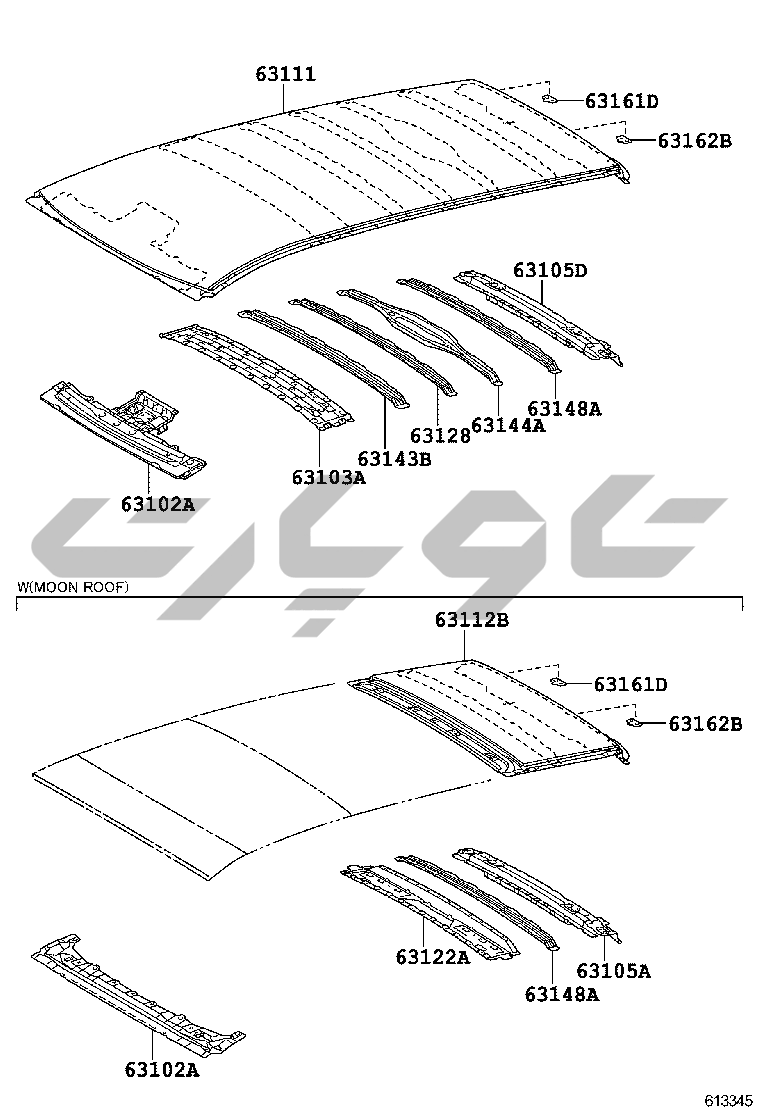 63111
63161D
63162B
63105D
63148A
63144A
63128
63143B
63103A
63102A

W(MOON ROOF)

63112B
63161D
63162B
63122A
63148A
63105A
63102A

613345