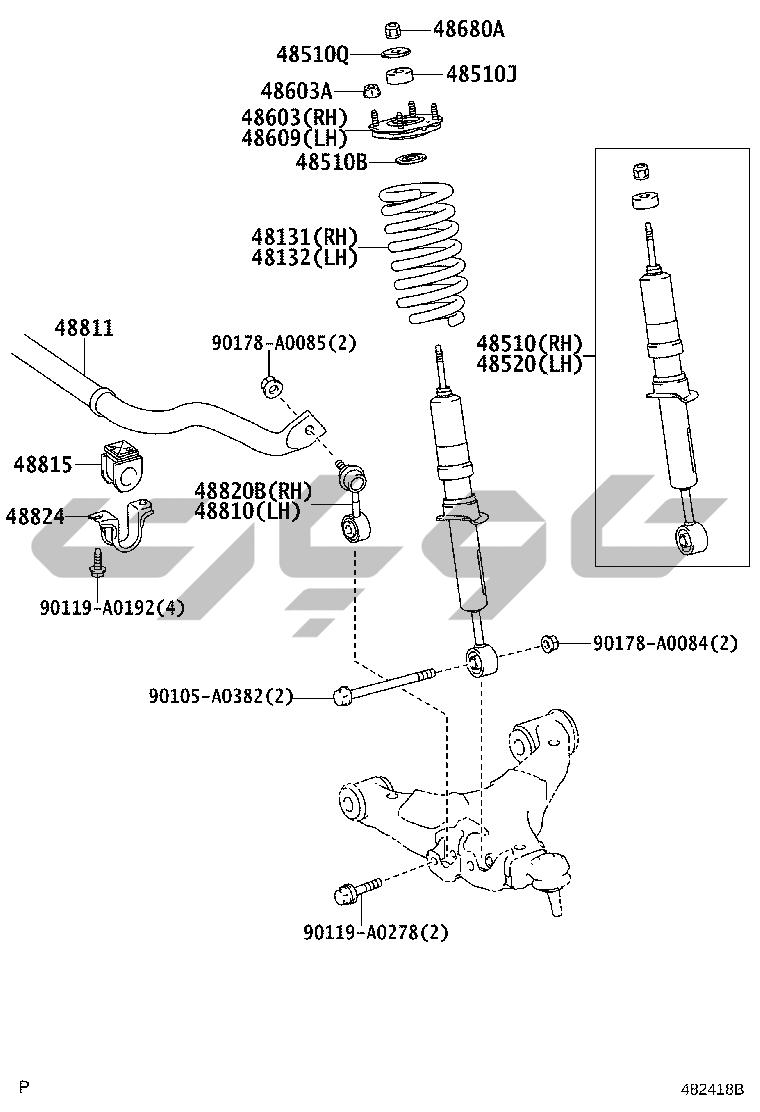 48680A
48510Q
48510J
48603A
48603(RH)
48609(LH)
48510B
48131(RH)
48132(LH)
48811
90178-A0085(2)
48510(RH)
48520(LH)
48815
48820B(RH)
48810(LH)
48824
90119-A0192(4)
90178-A0084(2)
90105-A0382(2)
90119-A0278(2)
P
482418B