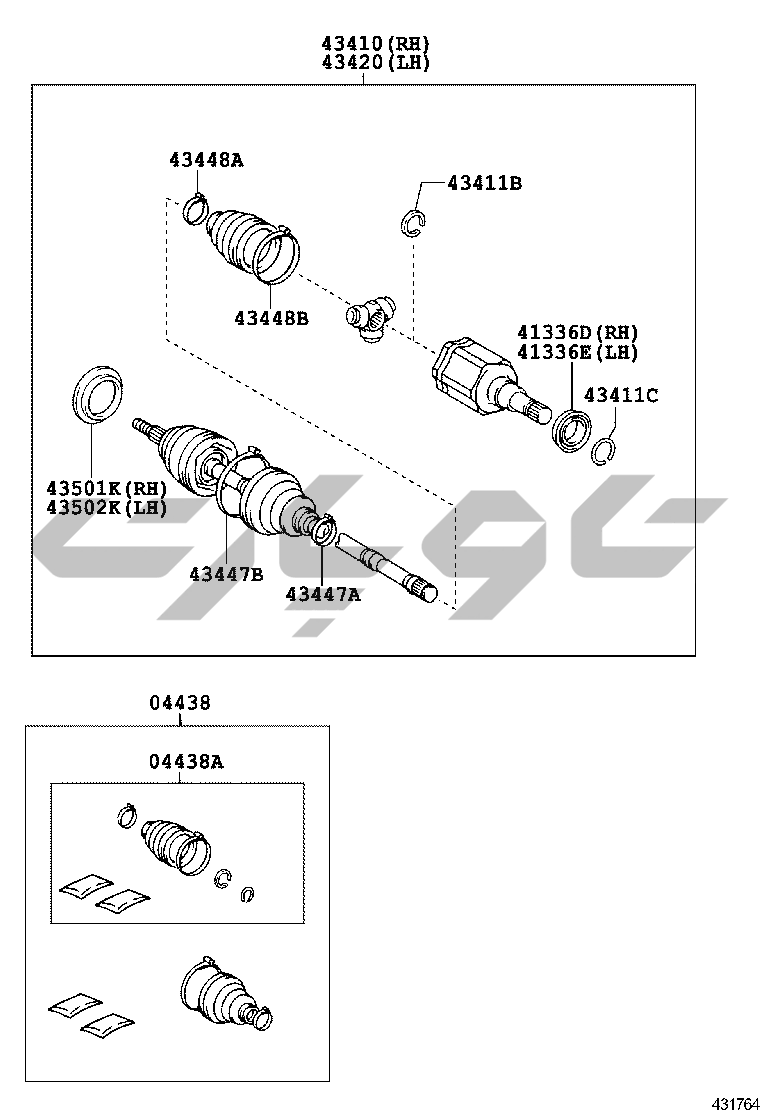 43410(RH)
43420(LH)

43448A

43411B

43448B

41336D(RH)
41336E(LH)

43411C

43501K(RH)
43502K(LH)

43447B

43447A

04438

04438A

431764