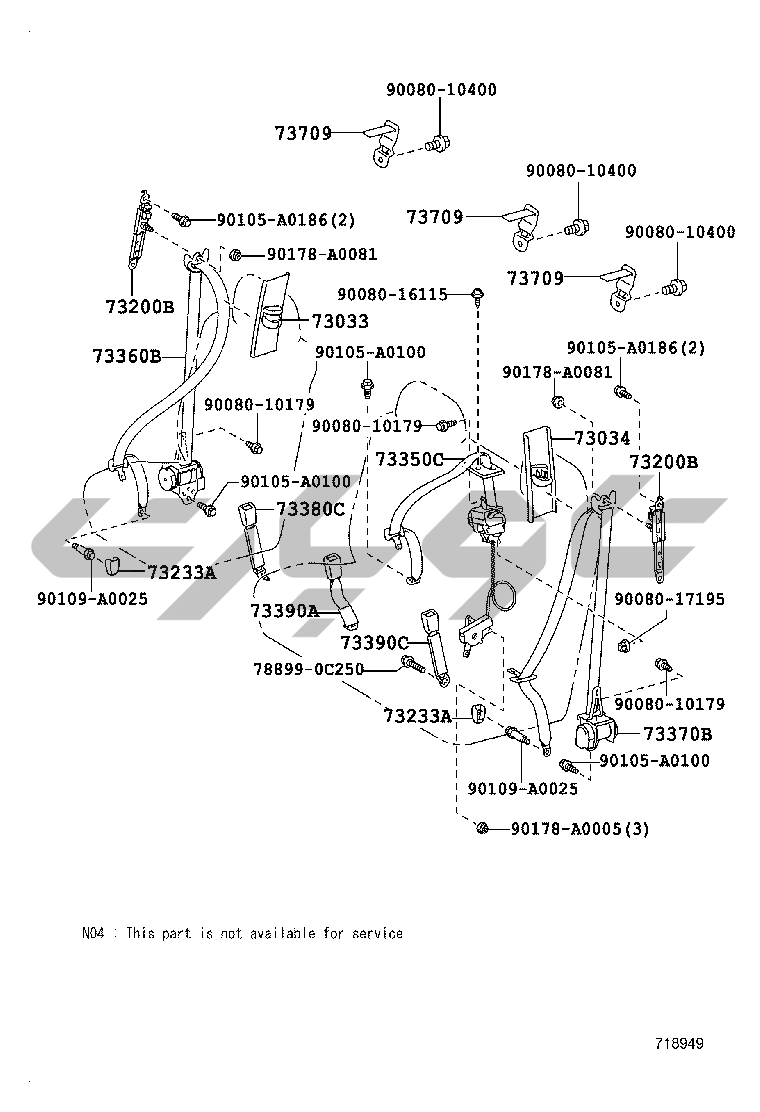 90080-10400
73709
90080-10400
73709
90080-10400
73709
90105-A0186(2)
90178-A0081
73200B
90080-16115
73033
73360B
90105-A0100
90105-A0186(2)
90178-A0081
90080-10179
90080-10179
73034
73350C
73200B
90105-A0100
73380C
73233A
90109-A0025
73390A
90080-17195
73390C
78899-0C250
90080-10179
73233A
73370B
90105-A0100
90109-A0025
90178-A0005(3)

N04 : This part is not available for service

718949