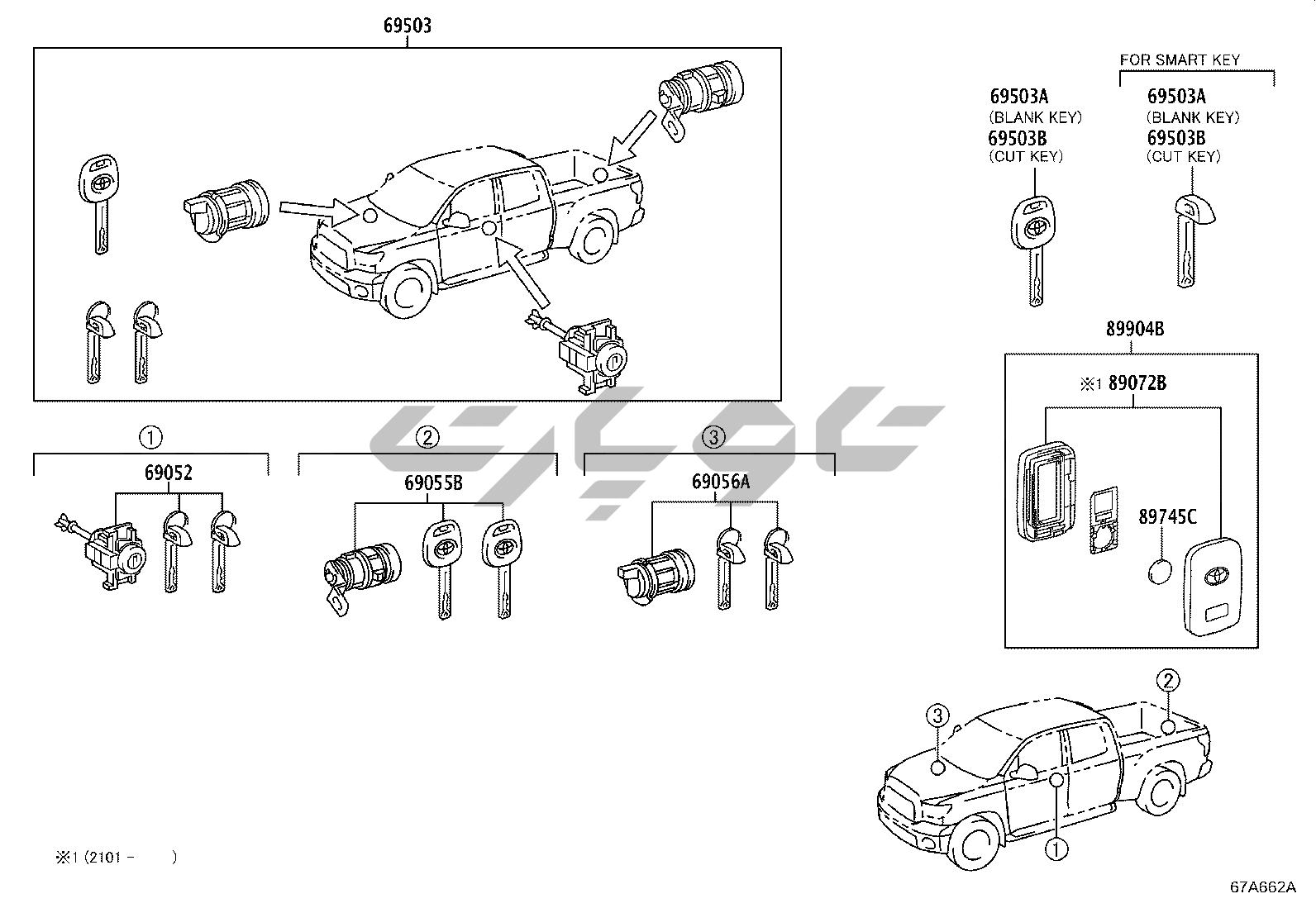 69503

FOR SMART KEY

69503A
(BLANK KEY)
69503B
(CUT KEY)

69503A
(BLANK KEY)
69503B
(CUT KEY)

89904B

※1 89072B

89745C

①
69052

②
69055B

③
69056A

③ ②

①

※1 (2101 - )

67A662A