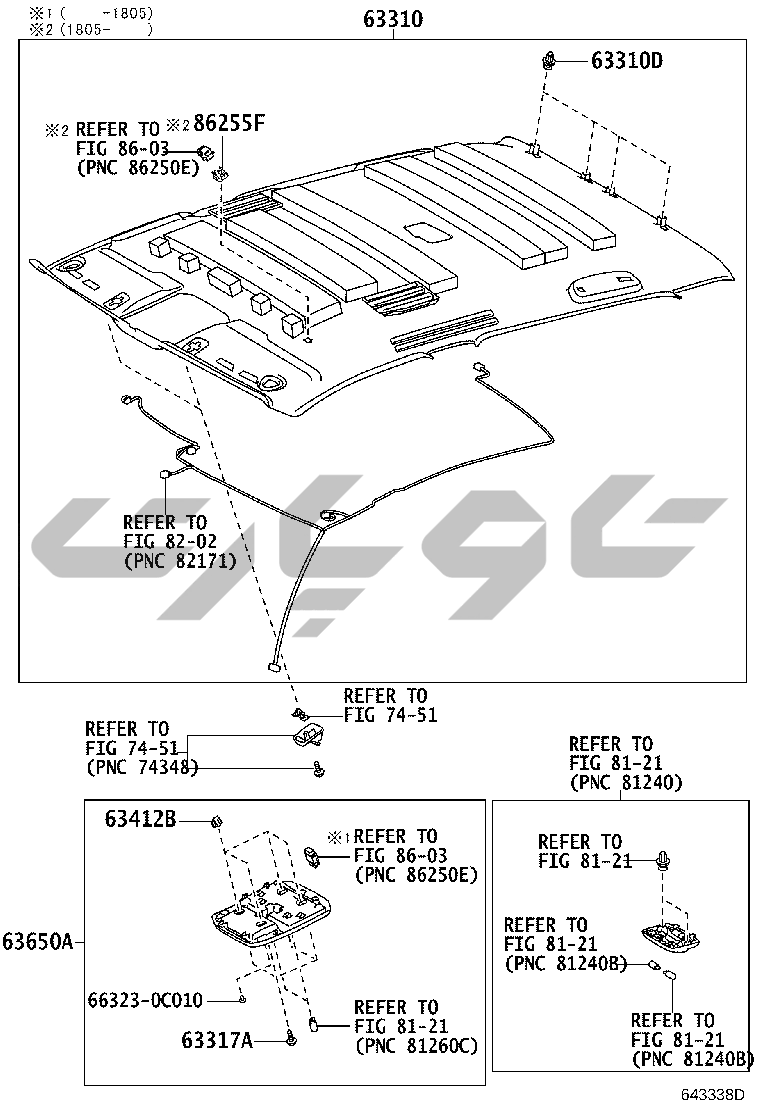 ※1 ( -1805)
※2 (1805- )

63310

63310D

※2 REFER TO FIG 86-03 (PNC 86250E)

※2 86255F

REFER TO FIG 82-02 (PNC 82171)

REFER TO FIG 74-51

REFER TO FIG 74-51 (PNC 74348)

REFER TO FIG 81-21 (PNC 81240)

63412B

※1 REFER TO FIG 86-03 (PNC 86250E)

63650A

66323-0C010

63317A

REFER TO FIG 81-21 (PNC 81260C)

REFER TO FIG 81-21

REFER TO FIG 81-21 (PNC 81240B)

REFER TO FIG 81-21 (PNC 81240B)

643338D