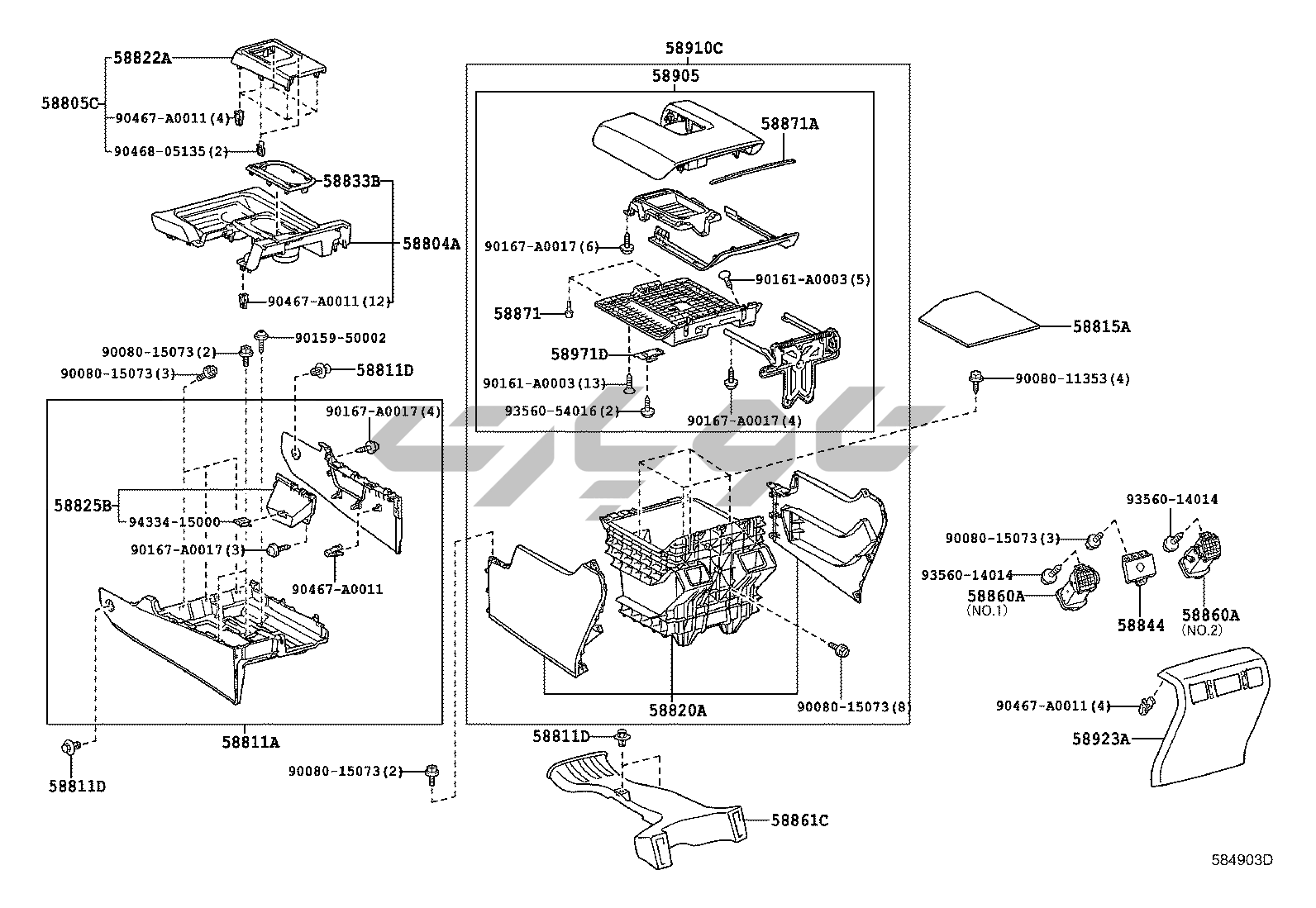 58822A
58805C
90467-A0011(4)
90468-05135(2)
58833B
58804A
90467-A0011(12)
90080-15073(2)
90159-50002
90080-15073(3)
58811D
90167-A0017(4)
58825B
94334-15000
90167-A0017(3)
90467-A0011
58811A
58811D
90080-15073(2)
58910C
58905
58871A
90167-A0017(6)
90161-A0003(5)
58871
58971D
90161-A0003(13)
93560-54016(2)
90167-A0017(4)
58820A
90080-15073(8)
58811D
58861C
58815A
90080-11353(4)
93560-14014
90080-15073(3)
93560-14014
58860A
(NO.1)
58844
58860A
(NO.2)
90467-A0011(4)
58923A
584903D