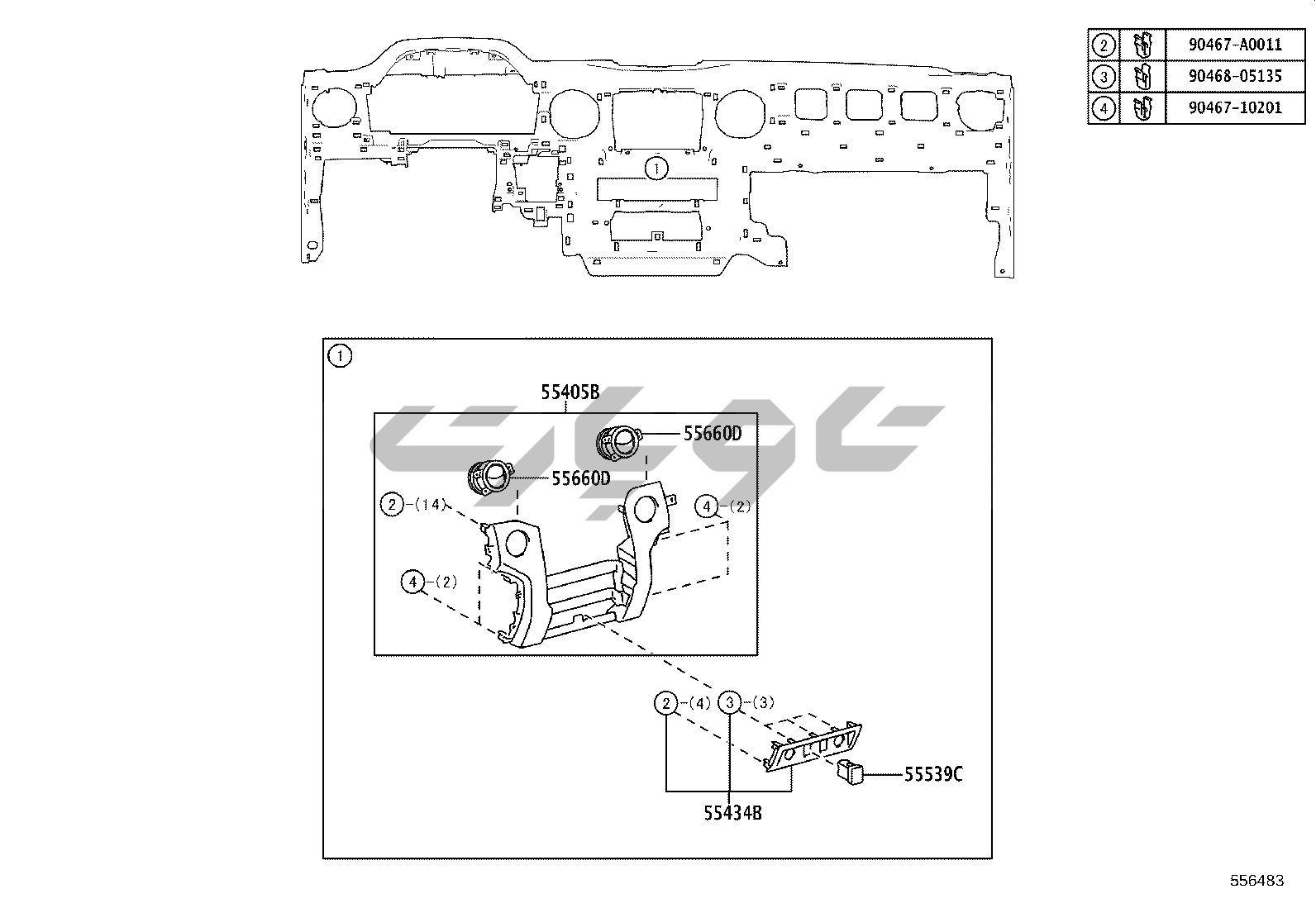 | ② | | 90467-A0011 |
|---|---|---|
| ③ | | 90468-05135 |
| ④ | | 90467-10201 |

①

①

55405B

55660D

55660D

②-(14)

④-(2)

④-(2)

②-(4)

③-(3)

55539C

55434B

556483