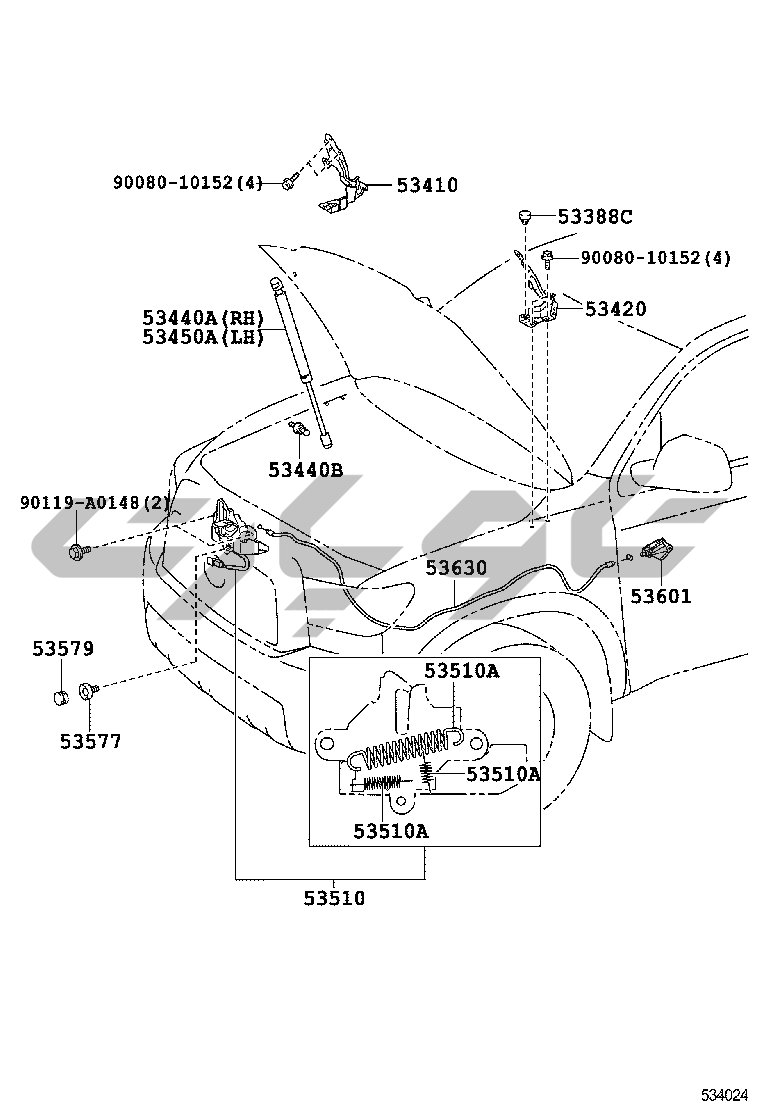 90080-10152(4)
53410
53388C
90080-10152(4)
53420
53440A(RH)
53450A(LH)
53440B
90119-A0148(2)
53630
53601
53579
53577
53510A
53510A
53510A
53510
534024