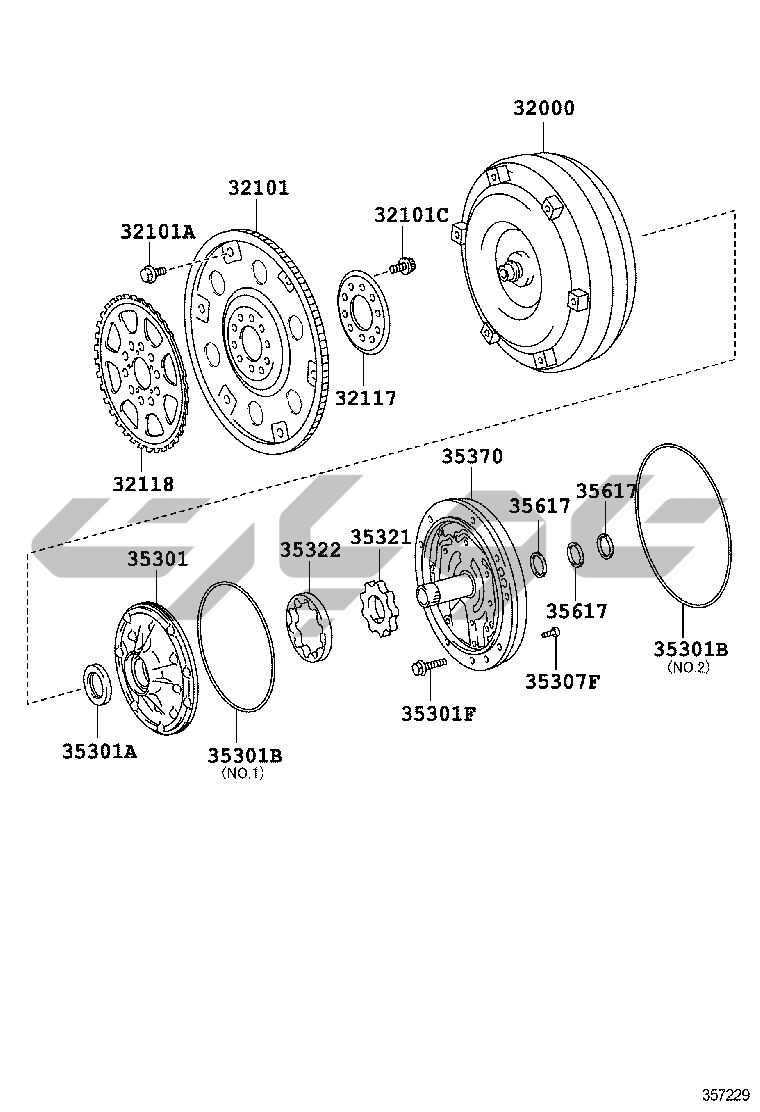 32000
32101
32101A
32101C
32117
32118
35370
35617
35617
35301
35322
35321
35617
35301B
(NO.2)
35307F
35301F
35301A
35301B
(NO.1)
357229