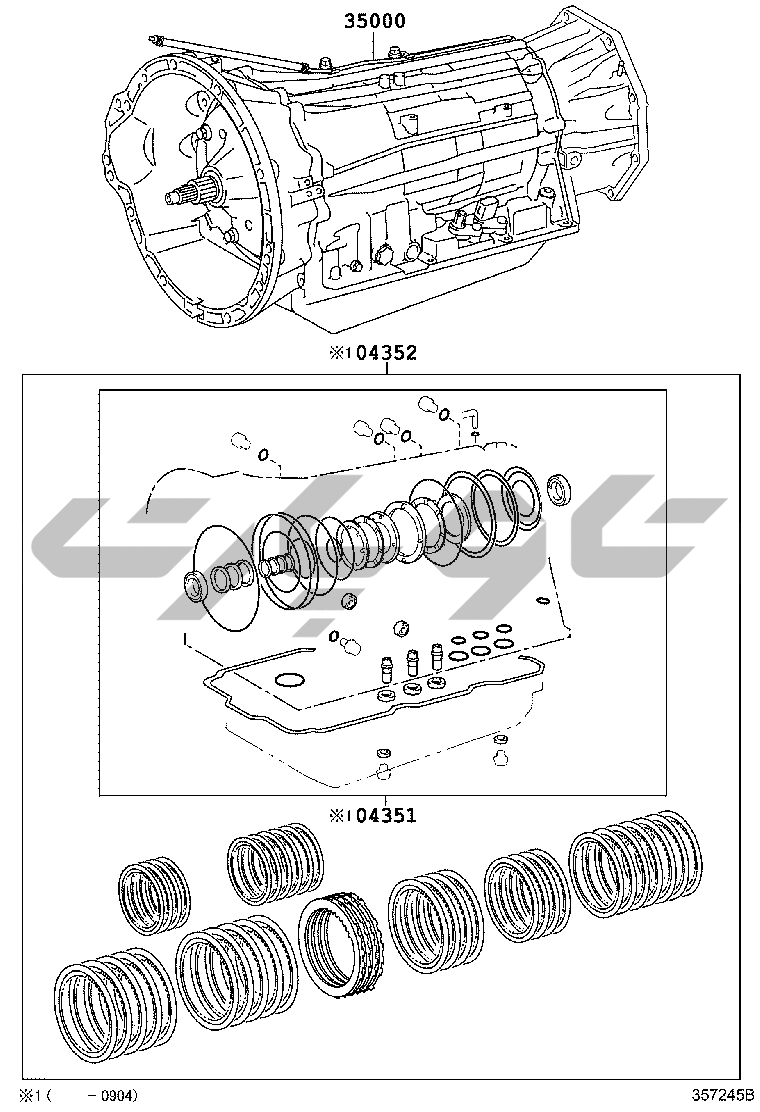 35000

※1 04352

※1 04351

※1 (    - 0904)

357245B