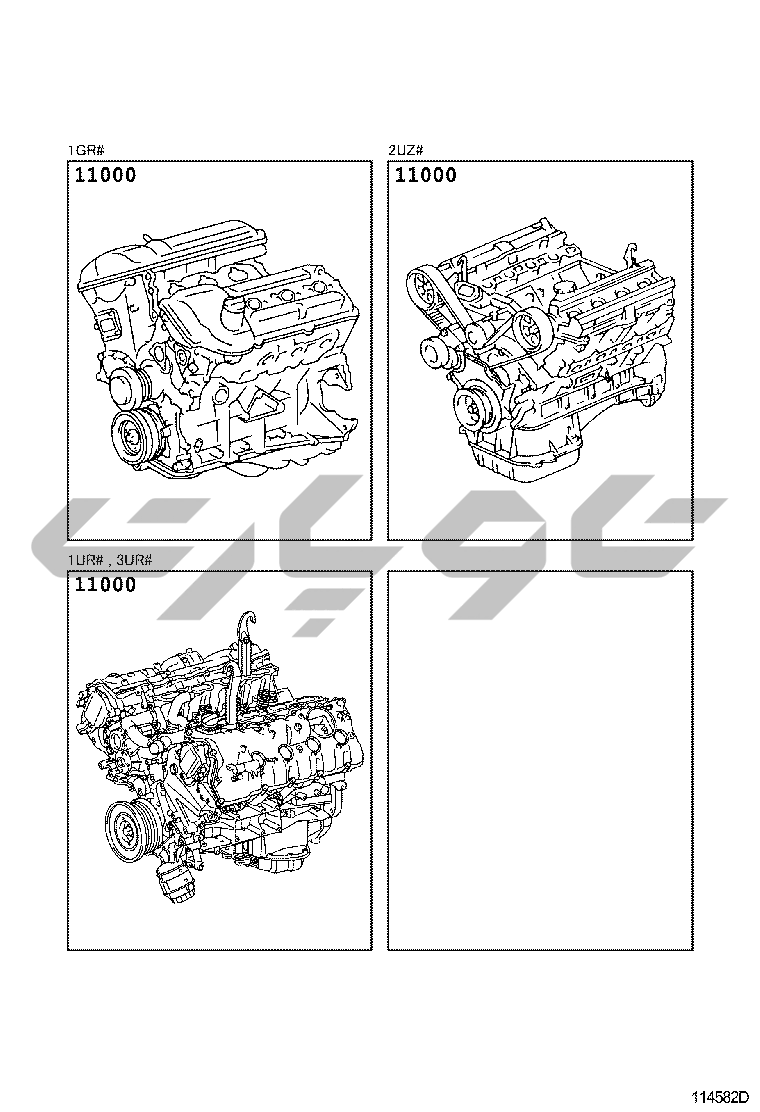 1GR#
11000

2UZ#
11000

1UR# , 3UR#
11000

114582D