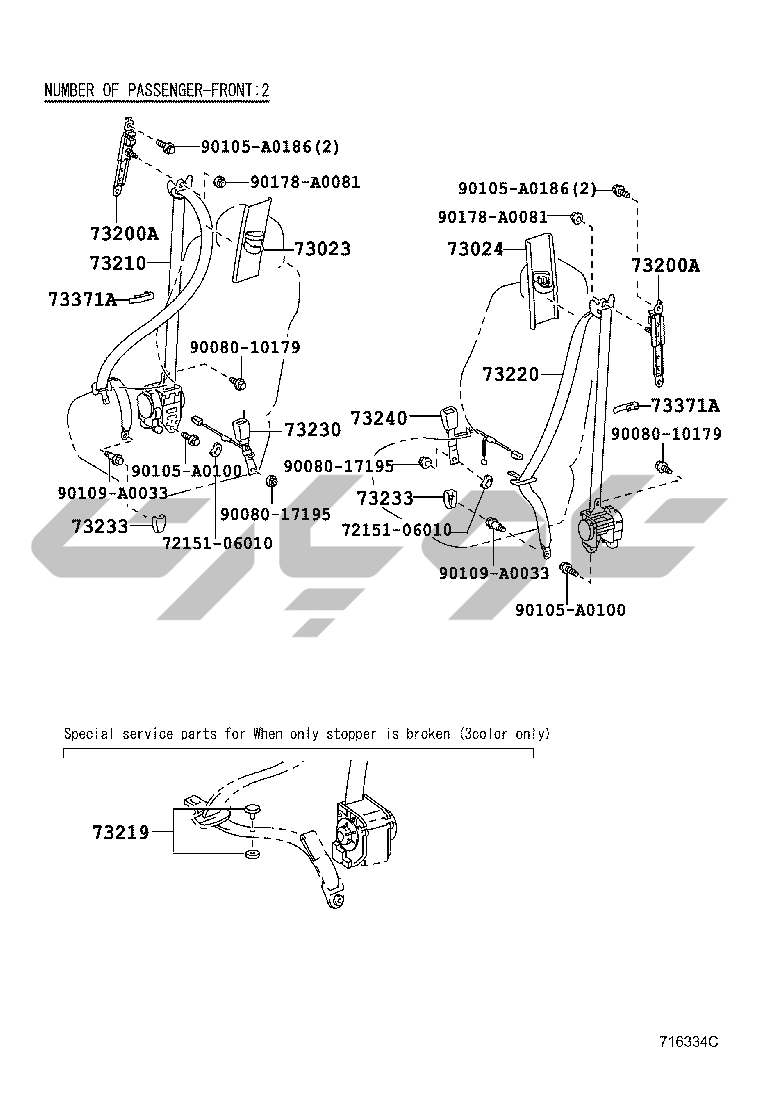 NUMBER OF PASSENGER-FRONT:2

90105-A0186(2)
90178-A0081
73200A
73210
73023
73371A
90080-10179
73230
90105-A0100
90109-A0033
73233
90080-17195
72151-06010

90105-A0186(2)
90178-A0081
73024
73200A
73220
73240
73371A
90080-10179
90080-17195
73233
72151-06010
90109-A0033
90105-A0100

Special service parts for When only stopper is broken (3color only)

73219

716334C