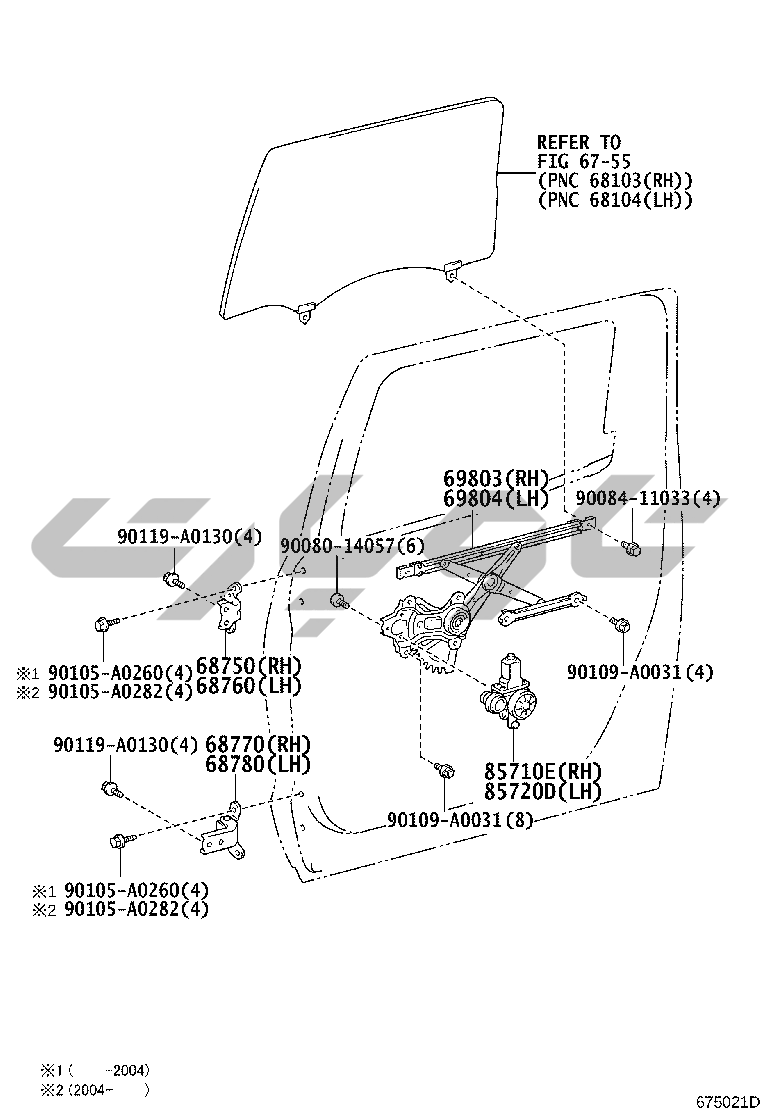 REFER TO
FIG 67-55
(PNC 68103(RH))
(PNC 68104(LH))

69803(RH)
69804(LH)

90084-11033(4)

90119-A0130(4)

90080-14057(6)

※1 90105-A0260(4)
※2 90105-A0282(4)

68750(RH)
68760(LH)

90109-A0031(4)

90119-A0130(4)

68770(RH)
68780(LH)

85710E(RH)
85720D(LH)

90109-A0031(8)

※1 90105-A0260(4)
※2 90105-A0282(4)

※1 ( -2004)
※2 (2004- )

675021D