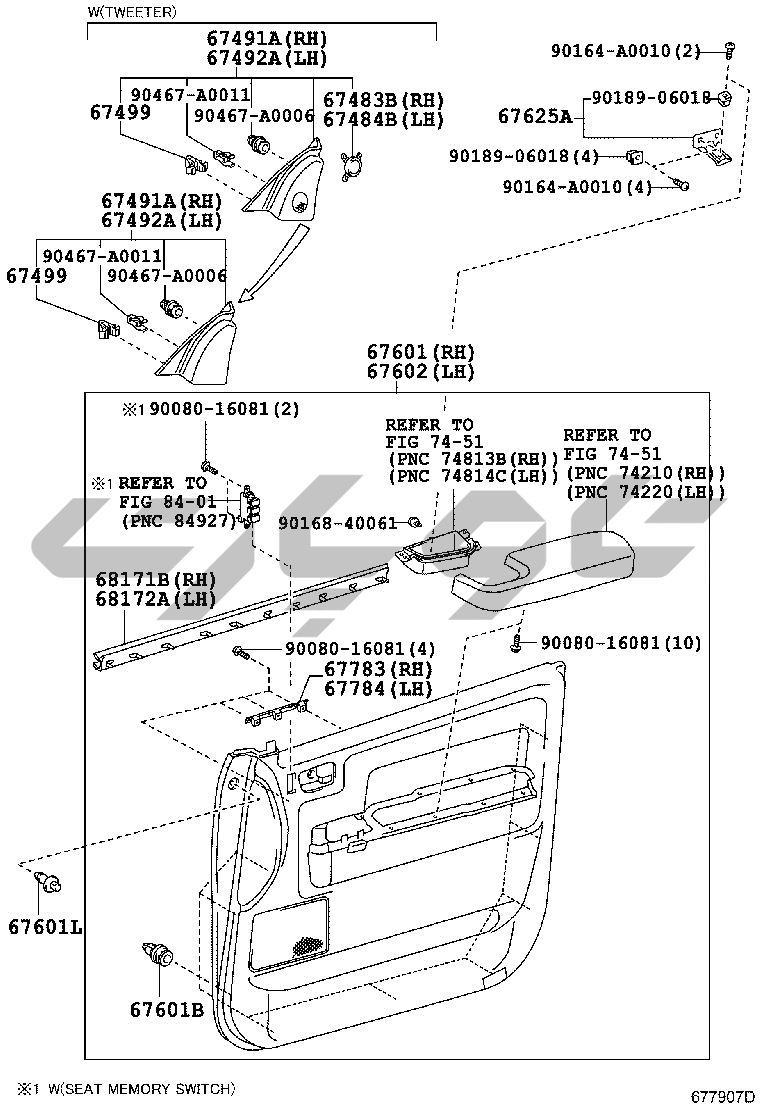 W(TWEETER)
67491A(RH)
67492A(LH)
90467-A0011
67499
90467-A0006
67483B(RH)
67484B(LH)
67491A(RH)
67492A(LH)
90467-A0011
67499
90467-A0006
90164-A0010(2)
90189-06018
67625A
90189-06018(4)
90164-A0010(4)
67601(RH)
67602(LH)
※1 90080-16081(2)
※1 REFER TO FIG 84-01 (PNC 84927)
REFER TO FIG 74-51 (PNC 74813B(RH)) (PNC 74814C(LH))
REFER TO FIG 74-51 (PNC 74210(RH)) (PNC 74220(LH))
90168-40061
68171B(RH)
68172A(LH)
90080-16081(4)
67783(RH)
67784(LH)
90080-16081(10)
67601L
67601B
※1 W(SEAT MEMORY SWITCH)
677907D