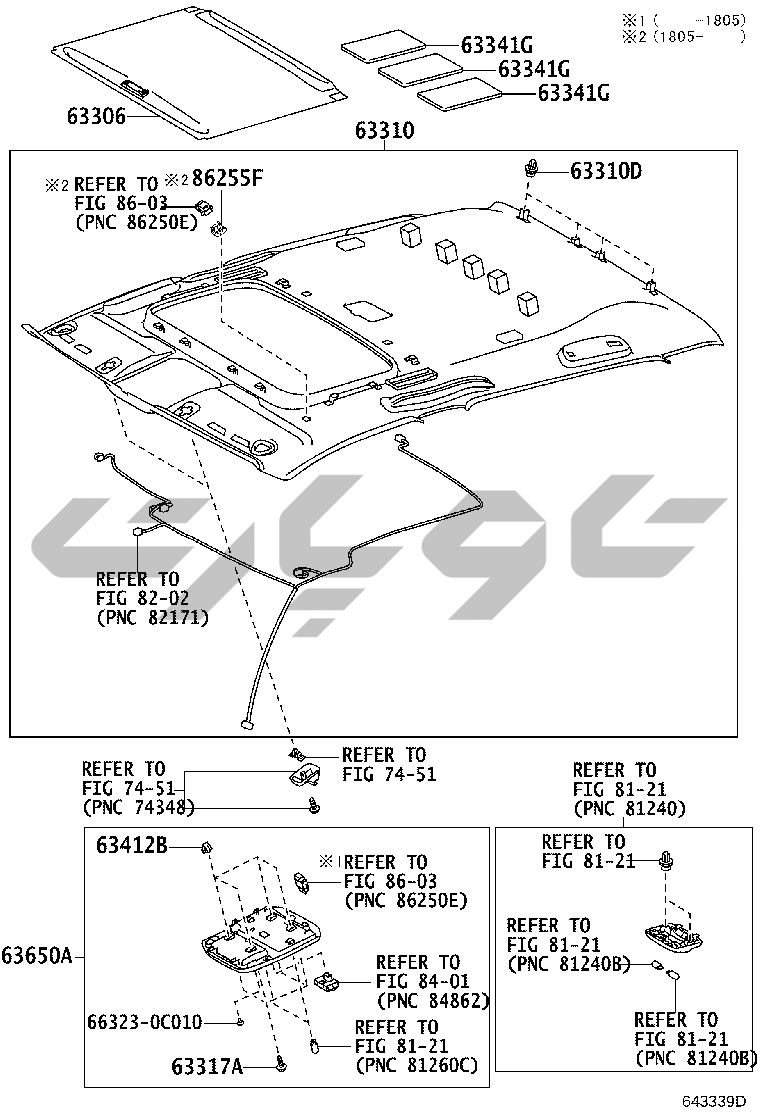 ※1 (   -1805)
※2 (1805-   )

63341G
63341G
63341G
63306
63310

※2 REFER TO FIG 86-03 (PNC 86250E)
※2 86255F
63310D

REFER TO FIG 82-02 (PNC 82171)

REFER TO FIG 74-51

REFER TO FIG 74-51 (PNC 74348)

REFER TO FIG 81-21 (PNC 81240)

63412B
※1 REFER TO FIG 86-03 (PNC 86250E)
63650A
REFER TO FIG 84-01 (PNC 84862)
66323-0C010
REFER TO FIG 81-21 (PNC 81260C)
63317A

REFER TO FIG 81-21
REFER TO FIG 81-21 (PNC 81240B)
REFER TO FIG 81-21 (PNC 81240B)

643339D