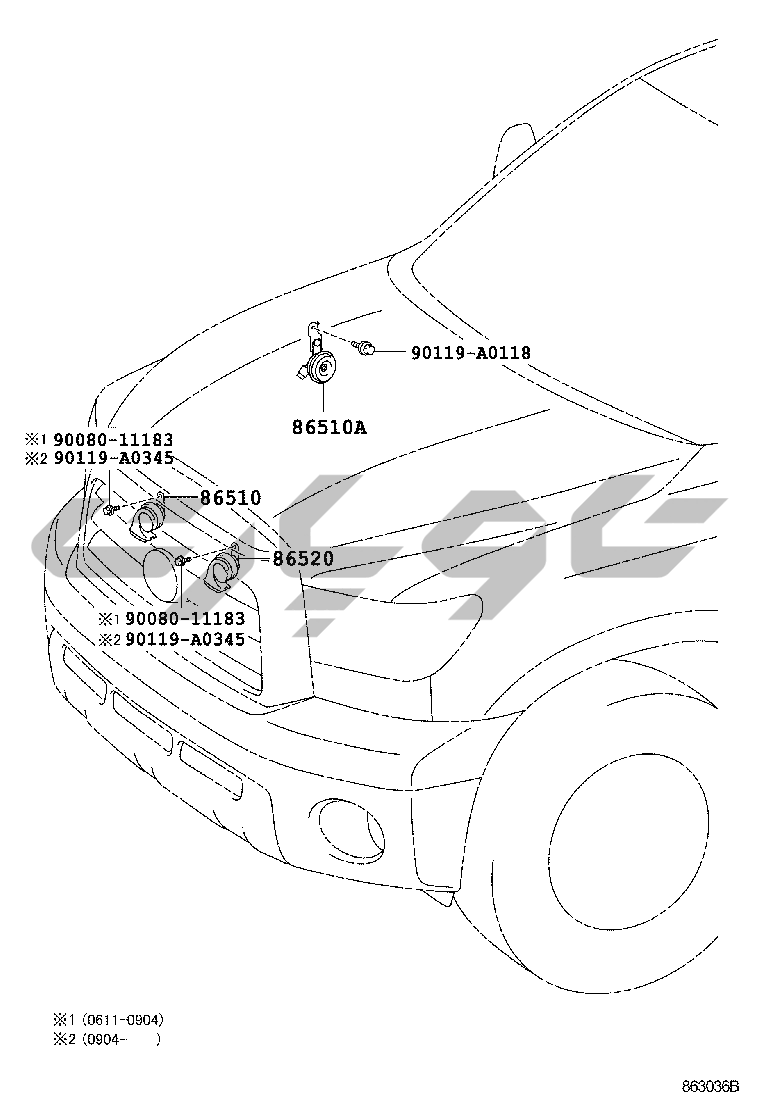 90119-A0118

86510A

※1 90080-11183
※2 90119-A0345

86510

86520

※1 90080-11183
※2 90119-A0345

※1 (0611-0904)
※2 (0904- )

863036B