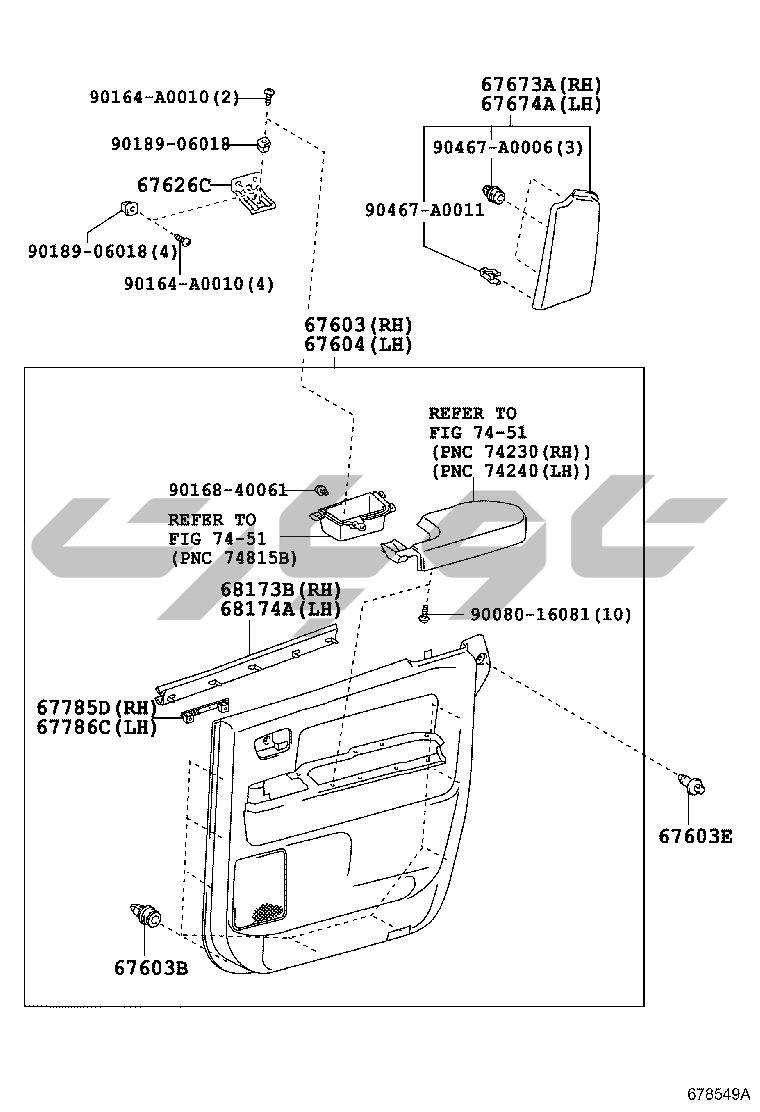 90164-A0010(2)
90189-06018
67626C
90189-06018(4)
90164-A0010(4)
67673A(RH)
67674A(LH)
90467-A0006(3)
90467-A0011
67603(RH)
67604(LH)
REFER TO
FIG 74-51
(PNC 74230(RH))
(PNC 74240(LH))
90168-40061
REFER TO
FIG 74-51
(PNC 74815B)
68173B(RH)
68174A(LH)
90080-16081(10)
67785D(RH)
67786C(LH)
67603E
67603B
678549A