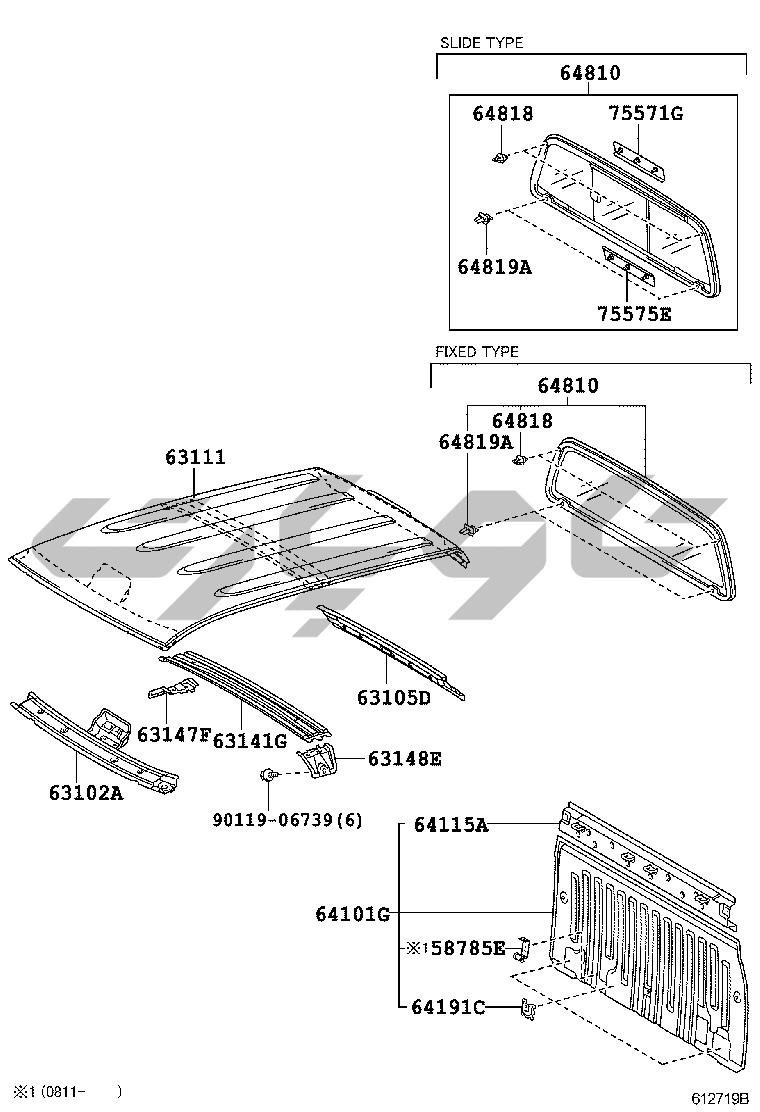 SLIDE TYPE

64810

64818

75571G

64819A

75575E

FIXED TYPE

64810

64818

64819A

63111

63105D

63147F

63141G

63148E

63102A

90119-06739(6)

64115A

64101G

※1 58785E

64191C

※1 (0811- )

612719B