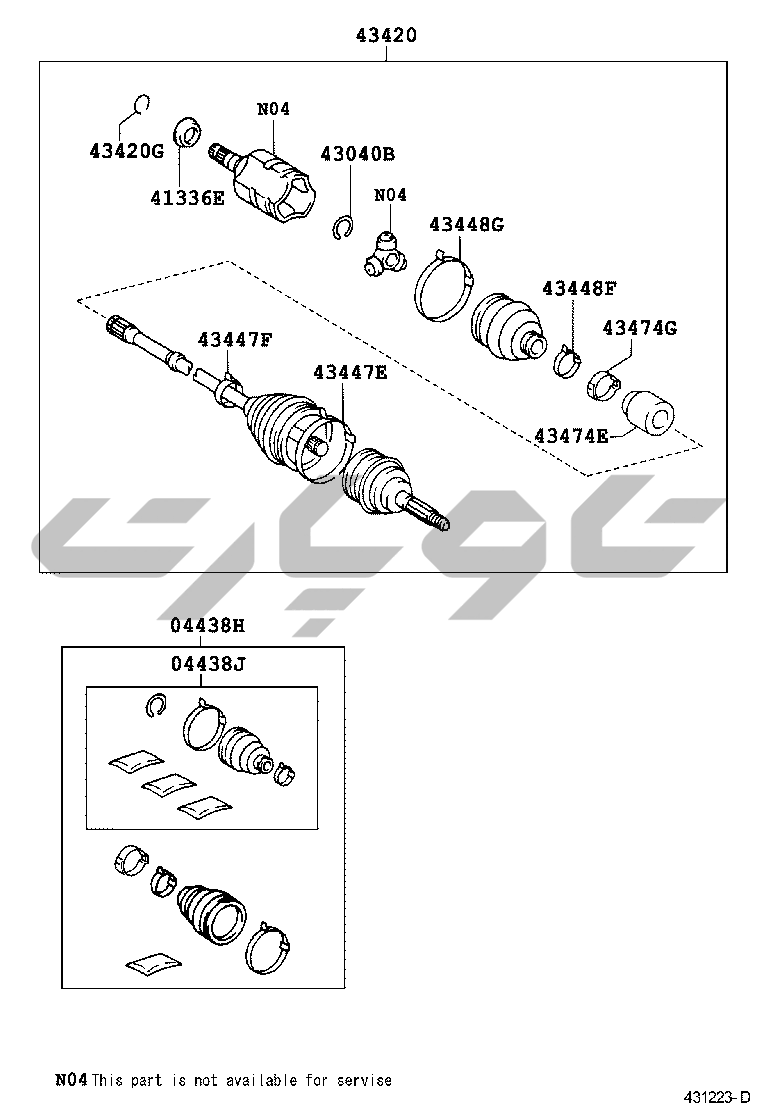 43420

43420G

41336E

N04

43040B

N04

43448G

43448F

43474G

43447F

43447E

43474E

04438H

04438J

N04 This part is not available for servise

431223-D