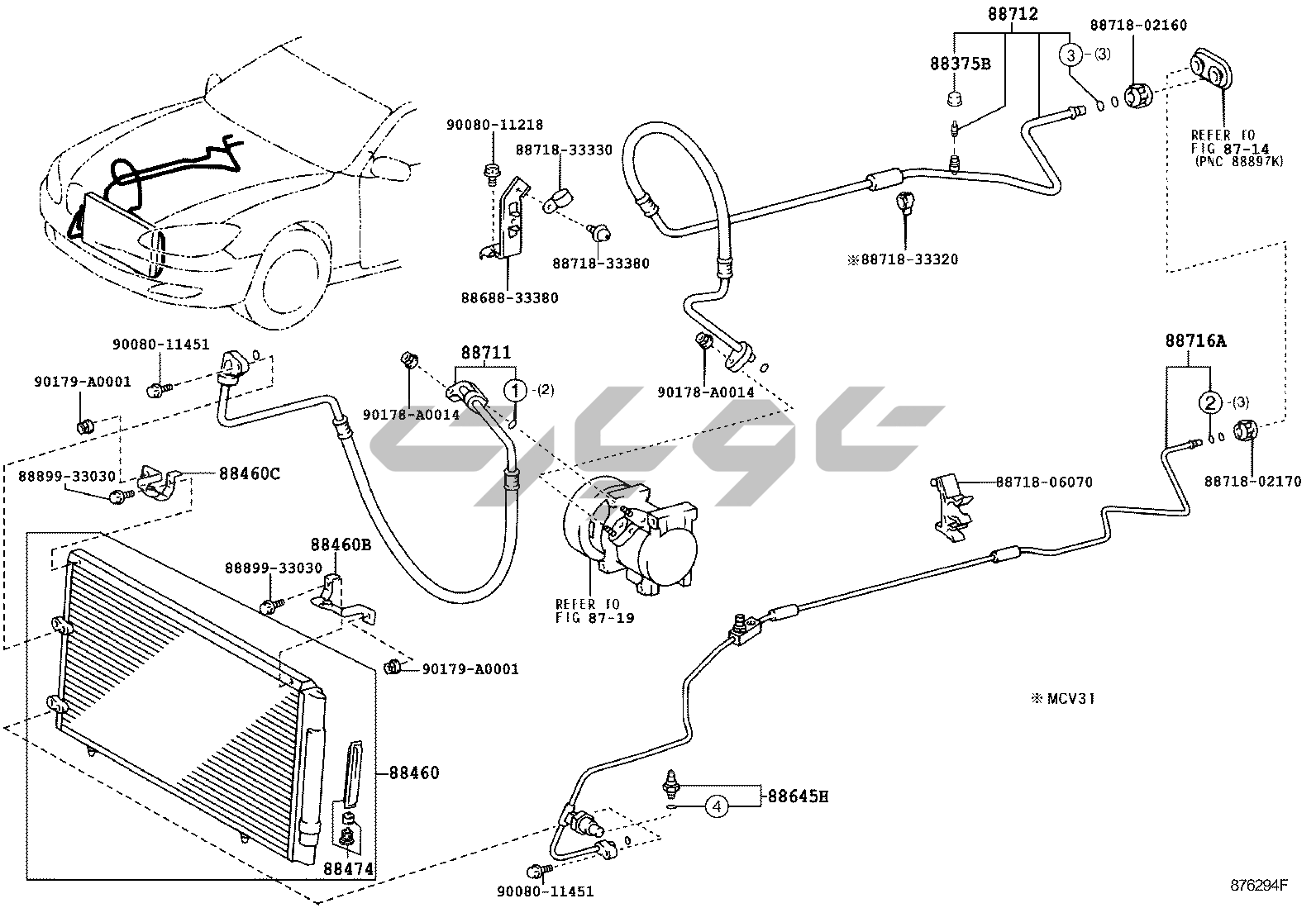 88712
88718-02160
88375B
3 -(3)
REFER TO
FIG 87-14
(PNC 88897K)
90080-11218
88718-33330
88718-33380
88688-33380
※88718-33320
90080-11451
90179-A0001
88711
1 -(2)
90178-A0014
90178-A0014
88716A
2 -(3)
88718-02170
88899-33030
88460C
88718-06070
88460B
88899-33030
REFER TO
FIG 87-19
90179-A0001
※MCV31
88460
88645H
4
88474
90080-11451
876294F