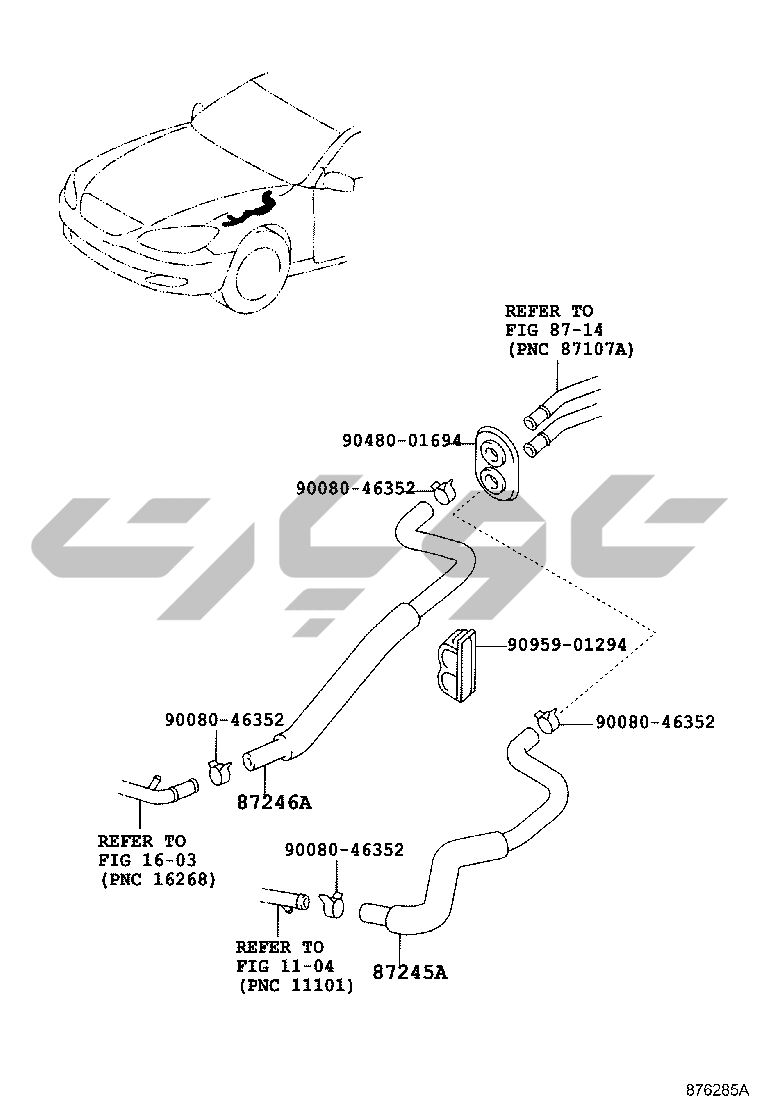 REFER TO
FIG 87-14
(PNC 87107A)

90480-01694

90080-46352

90959-01294

90080-46352

90080-46352

87246A

REFER TO
FIG 16-03
(PNC 16268)

90080-46352

REFER TO
FIG 11-04
(PNC 11101)

87245A

876285A