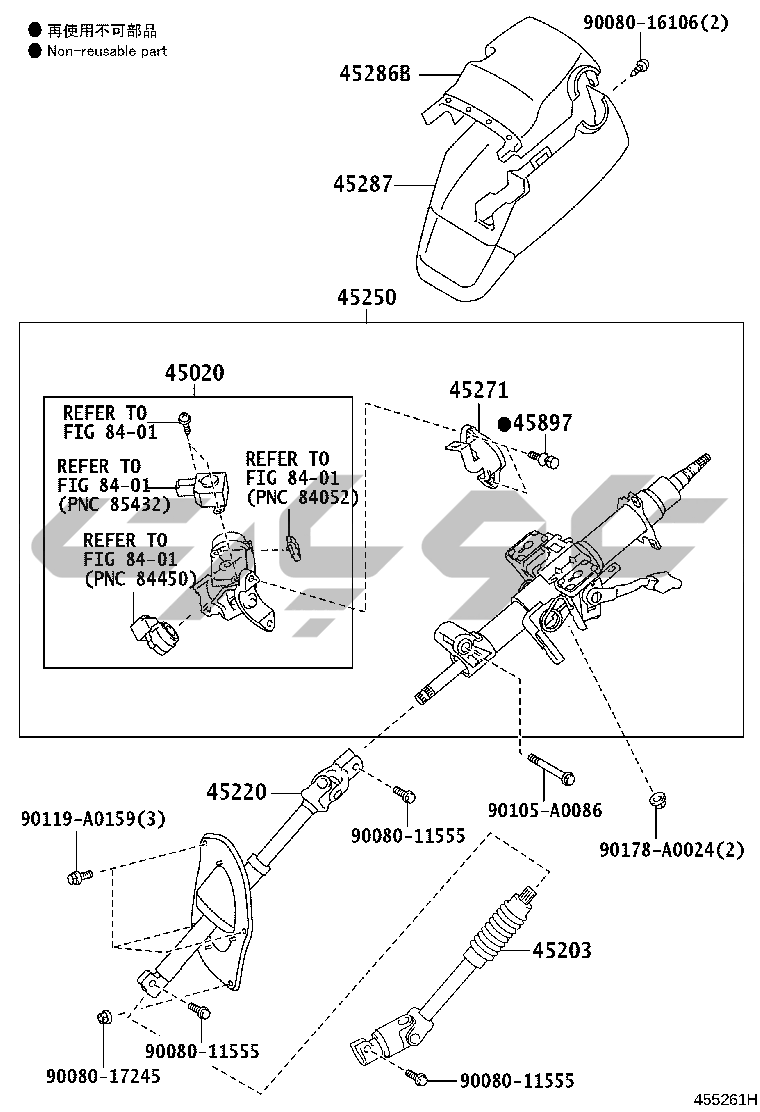 ● 再使用不可部品
● Non-reusable part

90080-16106(2)

45286B

45287

45250

45020

REFER TO FIG 84-01

REFER TO FIG 84-01 (PNC 85432)

REFER TO FIG 84-01 (PNC 84052)

REFER TO FIG 84-01 (PNC 84450)

45271

●45897

45220

90119-A0159(3)

90080-11555

90105-A0086

90178-A0024(2)

45203

90080-11555

90080-17245

90080-11555

455261H