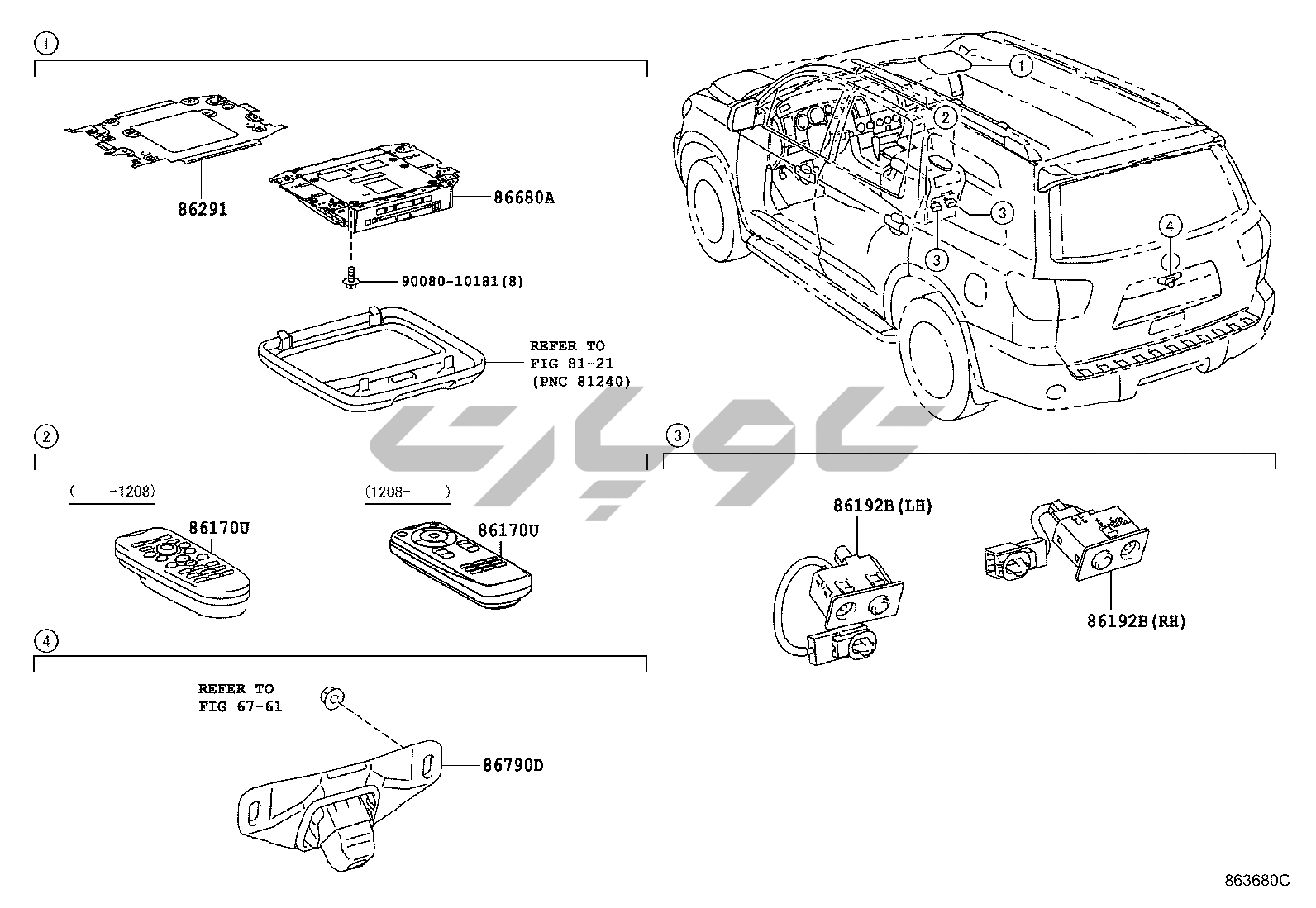 1

86291

86680A

90080-10181(8)

REFER TO
FIG 81-21
(PNC 81240)

1

2

3

3

4

2

( -1208)

86170U

(1208- )

86170U

3

86192B(LH)

86192B(RH)

4

REFER TO
FIG 67-61

86790D

863680C