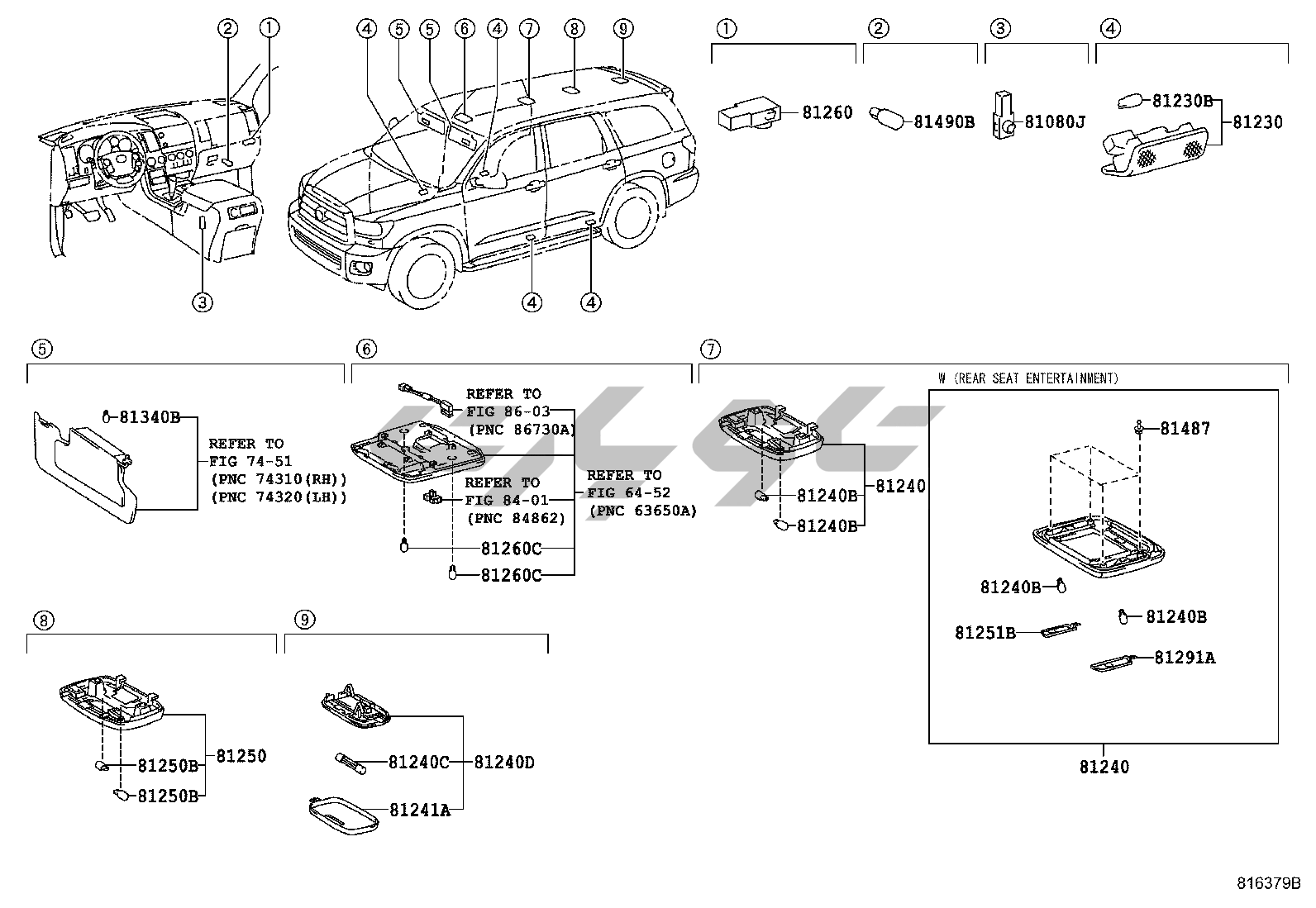 ② ①
④ ⑤ ⑤ ⑥ ④ ⑦ ⑧ ⑨
③
④ ④

①
81260
②
81490B
③
81080J
④
81230B
81230

⑤
81340B
REFER TO FIG 74-51 (PNC 74310(RH)) (PNC 74320(LH))

⑥
REFER TO FIG 86-03 (PNC 86730A)
REFER TO FIG 84-01 (PNC 84862)
REFER TO FIG 64-52 (PNC 63650A)
81260C
81260C

⑦
W (REAR SEAT ENTERTAINMENT)
81240B
81240B
81240
81487
81240B
81240B
81251B
81291A
81240

⑧
81250B
81250B
81250

⑨
81240C
81240D
81241A

816379B