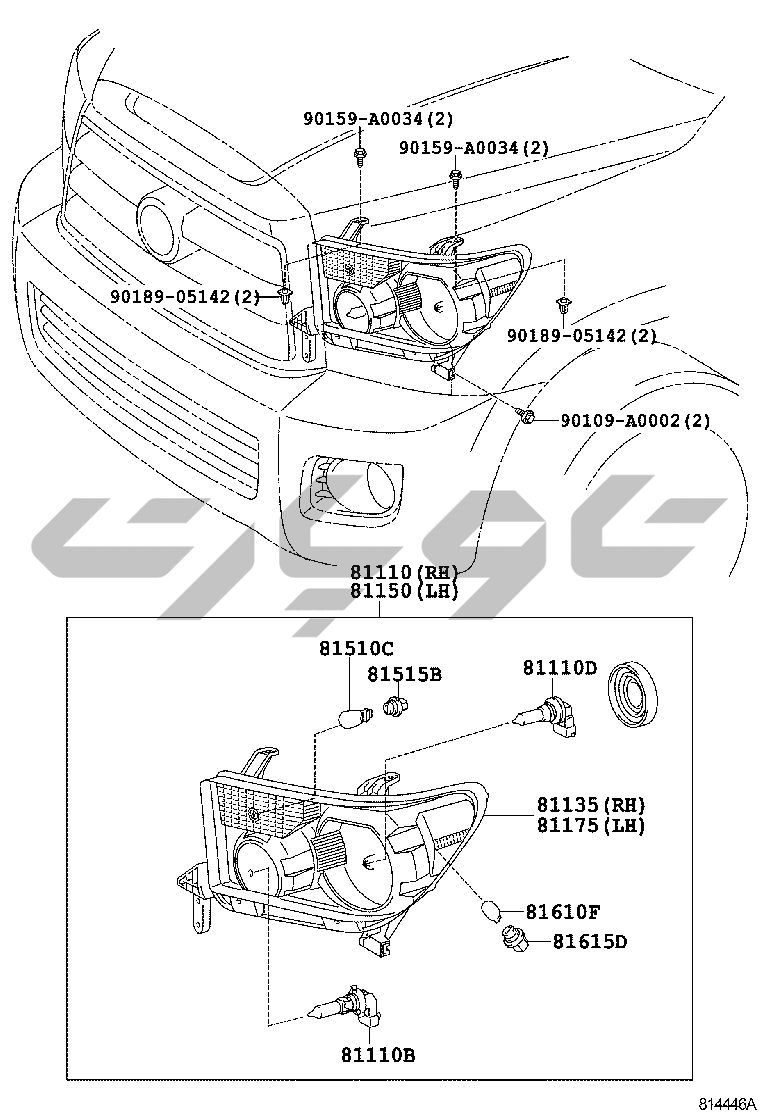 90159-A0034(2)
90159-A0034(2)
90189-05142(2)
90189-05142(2)
90109-A0002(2)
81110(RH)
81150(LH)
81510C
81515B
81110D
81135(RH)
81175(LH)
81610F
81615D
81110B
814446A