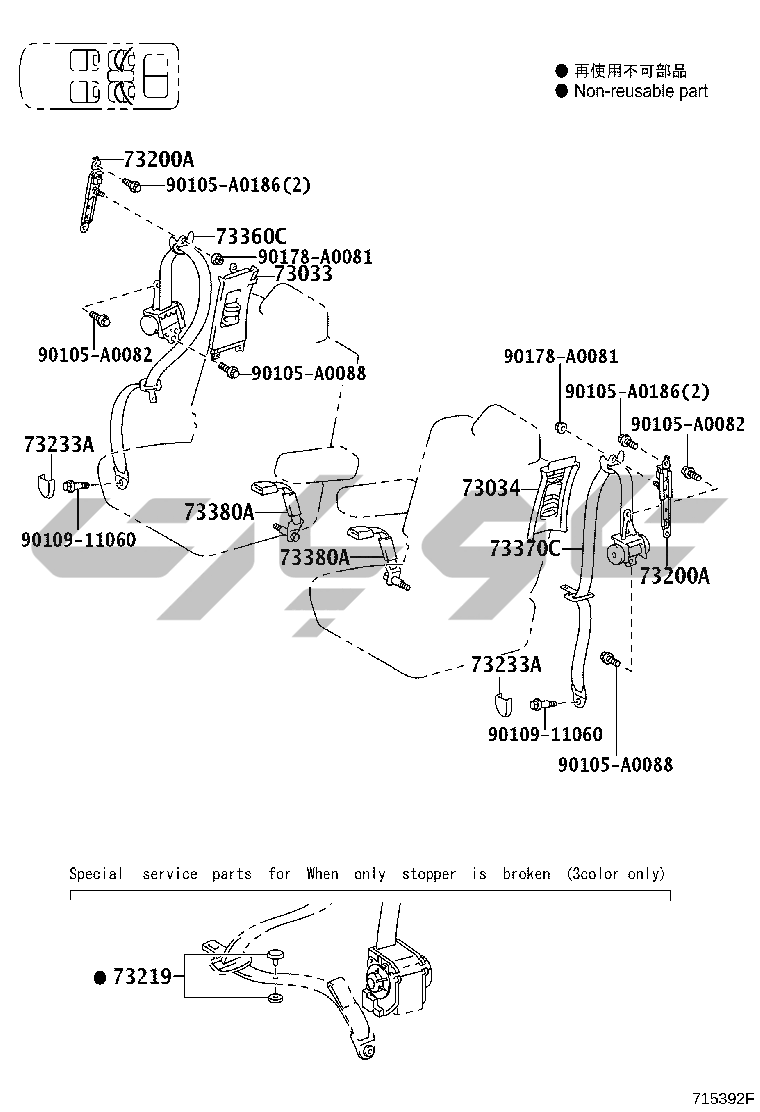 ● 再使用不可部品
● Non-reusable part

73200A
90105-A0186(2)
73360C
90178-A0081
73033
90105-A0082
90105-A0088
73233A
90109-11060
73380A
73380A
90178-A0081
90105-A0186(2)
90105-A0082
73034
73370C
73200A
73233A
90109-11060
90105-A0088

Special service parts for When only stopper is broken (3color only)

● 73219

715392F