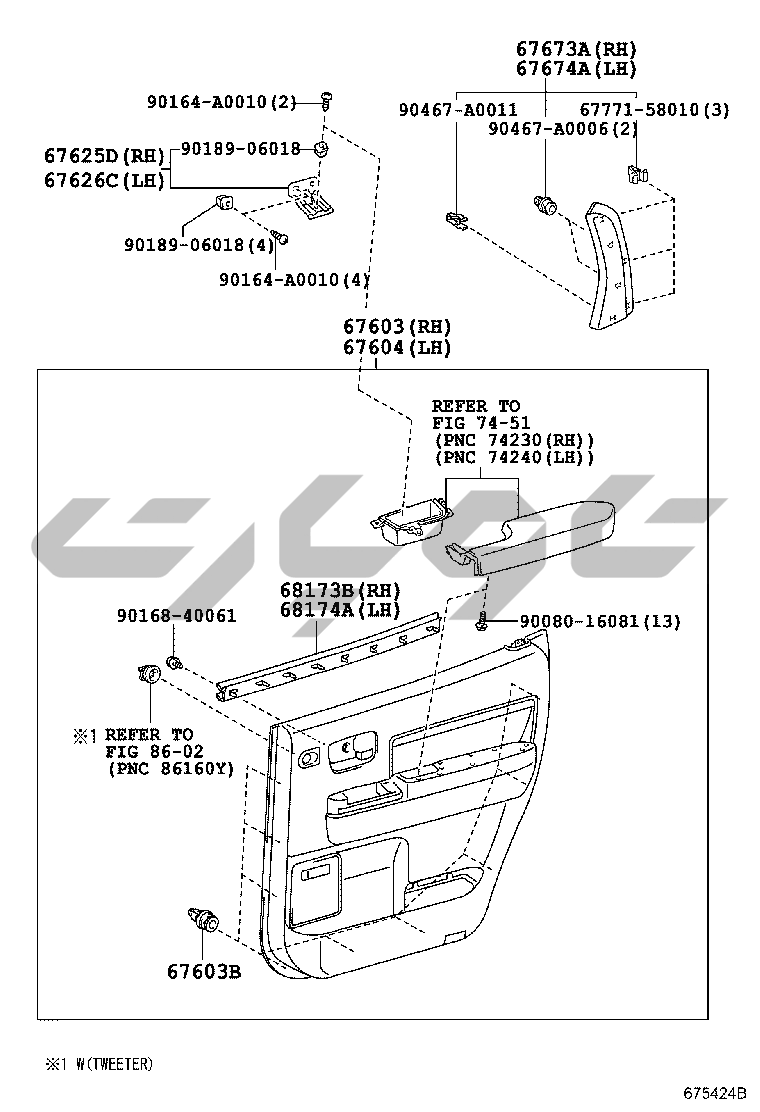 67673A(RH)
67674A(LH)
90164-A0010(2)
90467-A0011
67771-58010(3)
90467-A0006(2)
67625D(RH)
67626C(LH)
90189-06018
90189-06018(4)
90164-A0010(4)
67603(RH)
67604(LH)
REFER TO
FIG 74-51
(PNC 74230(RH))
(PNC 74240(LH))
68173B(RH)
68174A(LH)
90168-40061
90080-16081(13)
※1 REFER TO
FIG 86-02
(PNC 86160Y)
67603B
※1 W(TWEETER)
675424B