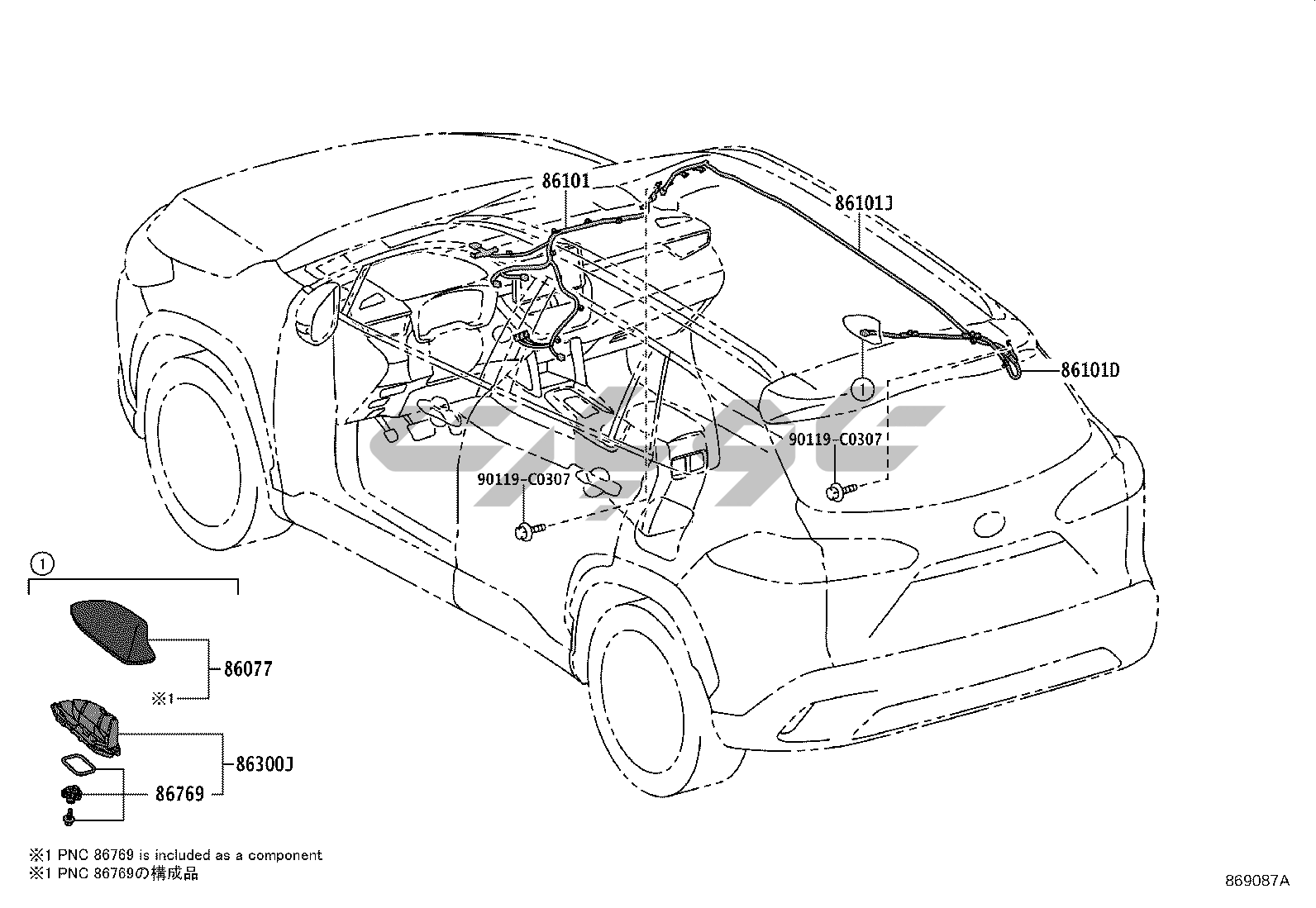 86101
86101J
86101D
1
90119-C0307
90119-C0307
1
86077
※1
86300J
86769
※1 PNC 86769 is included as a component
※1 PNC 86769の構成品
869087A