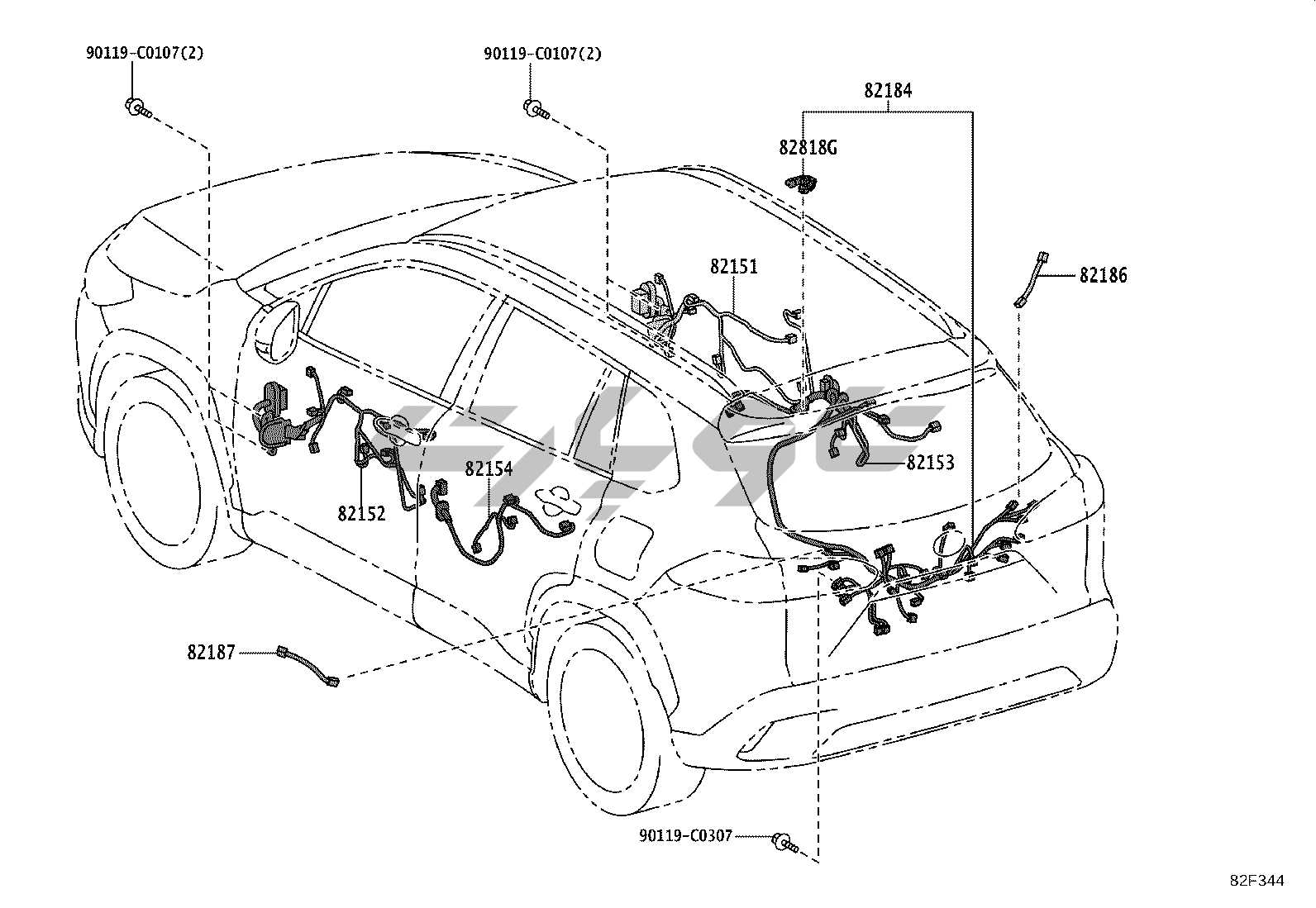 90119-C0107(2)

90119-C0107(2)

82184

82818G

82151

82186

82153

82154

82152

82187

90119-C0307

82F344