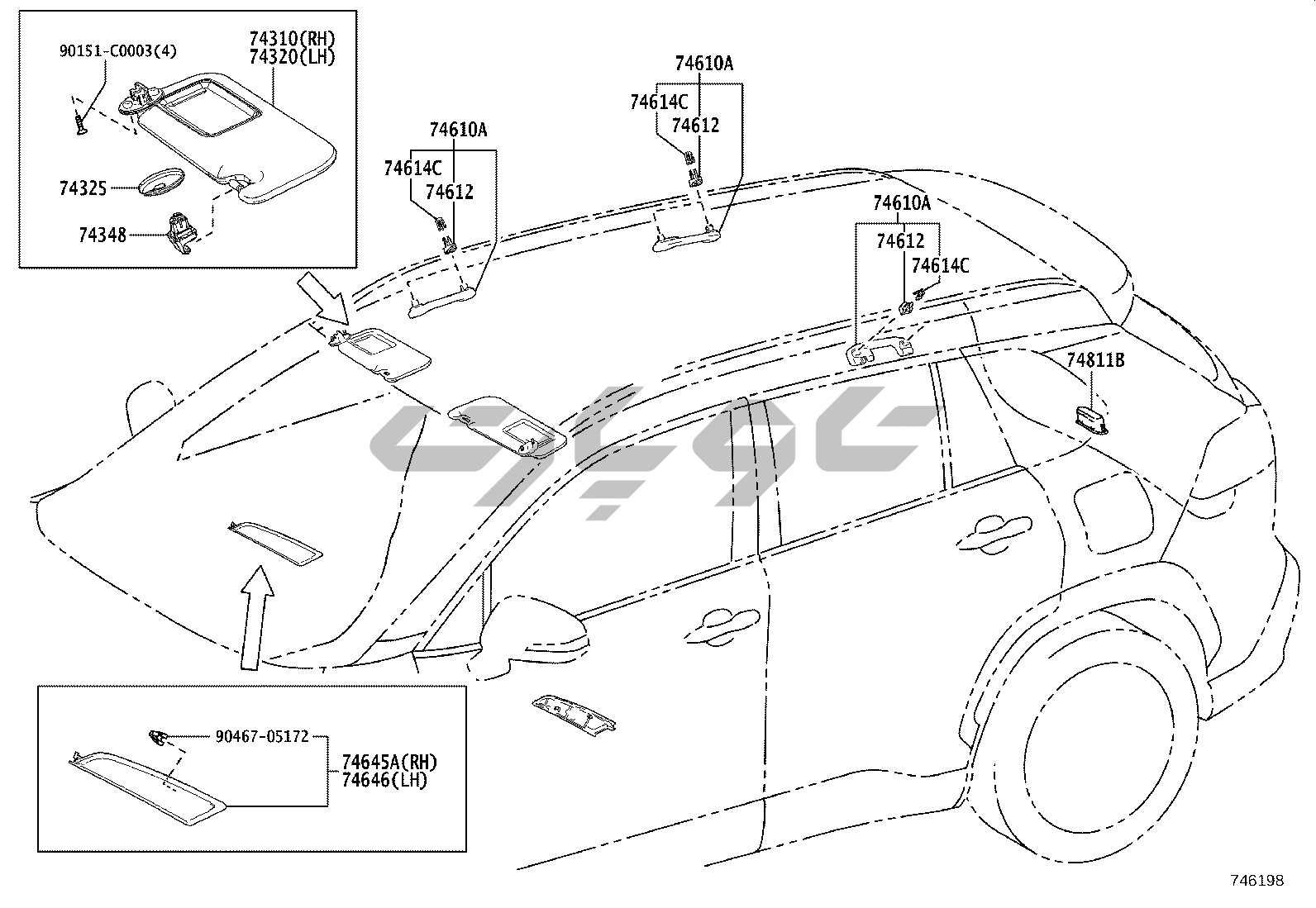 90151-C0003(4)
74310(RH)
74320(LH)
74325
74348
74610A
74614C
74612
74610A
74614C
74612
74610A
74612
74614C
74811B
90467-05172
74645A(RH)
74646(LH)
746198