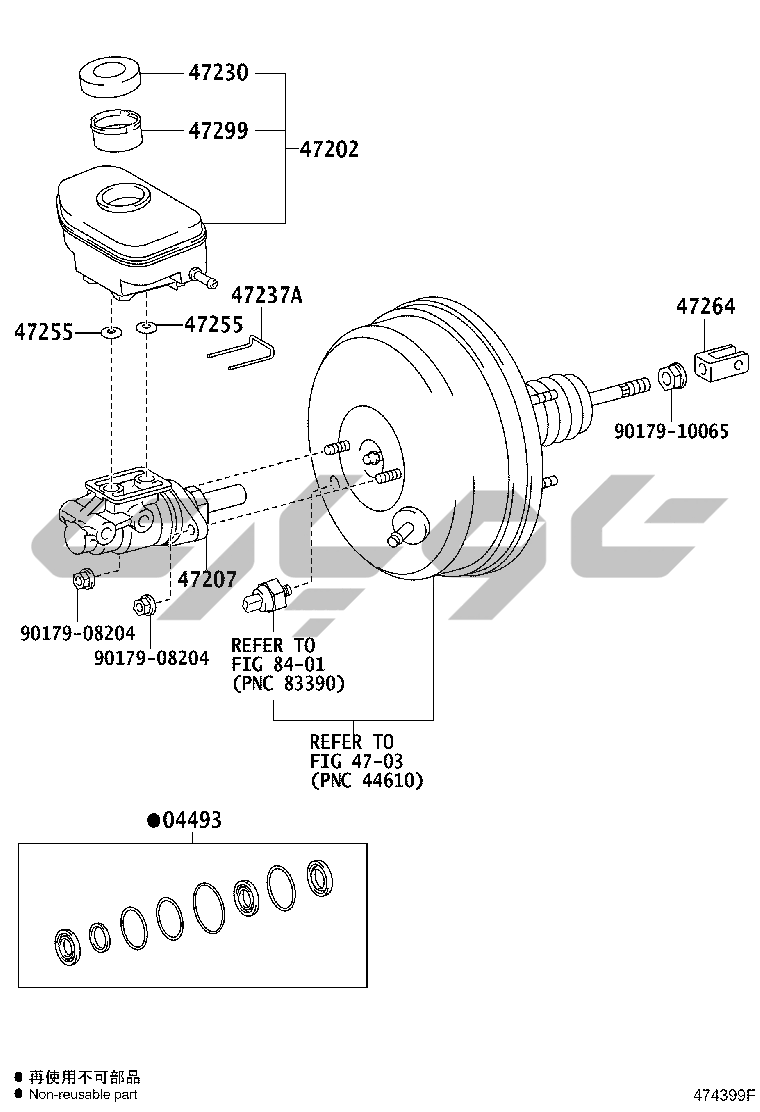 47230
47299
47202
47237A
47255
47255
47264
90179-10065
47207
90179-08204
90179-08204
REFER TO
FIG 84-01
(PNC 83390)
REFER TO
FIG 47-03
(PNC 44610)
●04493

● 再使用不可部品
● Non-reusable part
474399F