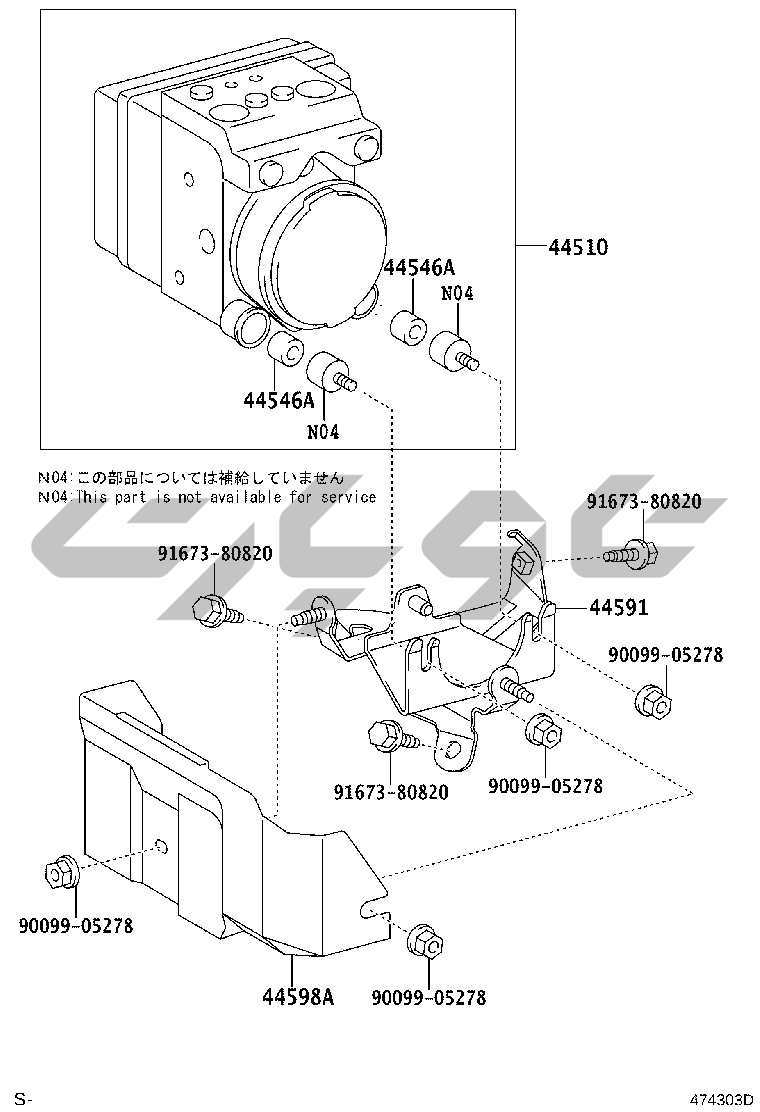 44510
44546A
N04
44546A
N04

N04:この部品については補給していません
N04:This part is not available for service

91673-80820
91673-80820
44591
90099-05278
91673-80820
90099-05278
90099-05278
44598A
90099-05278

S-
474303D