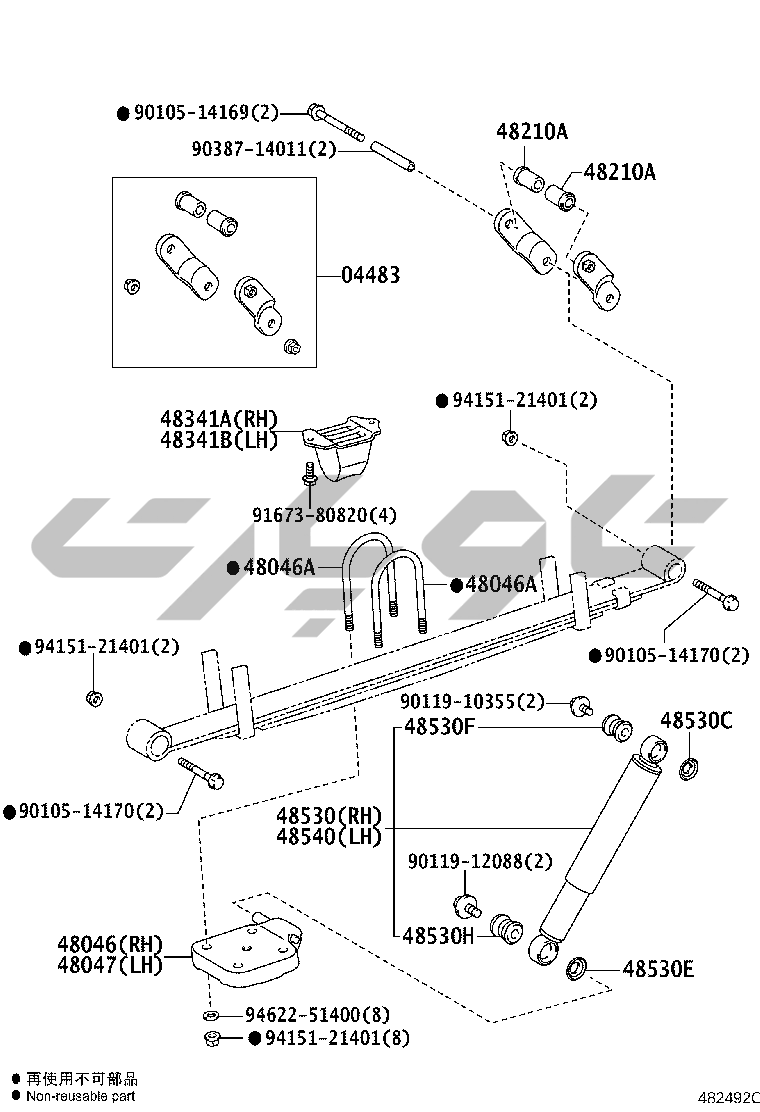 ● 90105-14169(2)
90387-14011(2)
48210A
48210A
04483
● 94151-21401(2)
48341A(RH)
48341B(LH)
91673-80820(4)
● 48046A
● 48046A
● 94151-21401(2)
● 90105-14170(2)
90119-10355(2)
48530F
48530C
● 90105-14170(2)
48530(RH)
48540(LH)
90119-12088(2)
48530H
48530E
48046(RH)
48047(LH)
94622-51400(8)
● 94151-21401(8)
● 再使用不可部品
● Non-reusable part
482492C