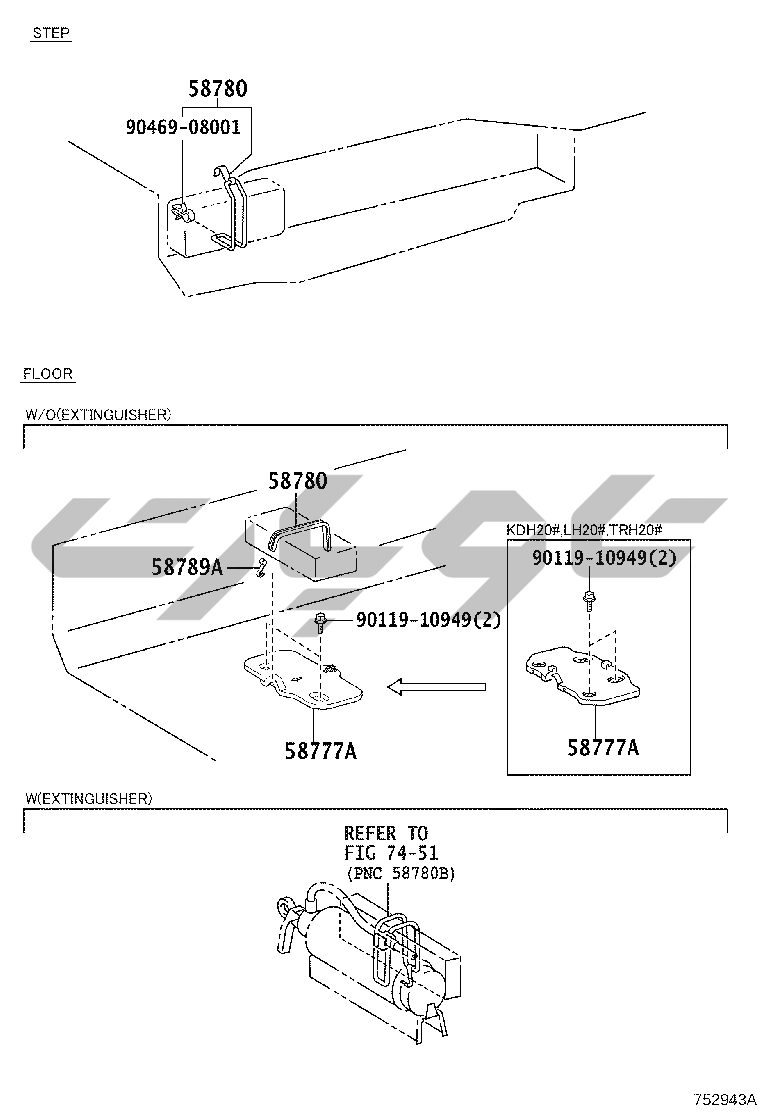 STEP

58780
90469-08001

FLOOR

W/O(EXTINGUISHER)

58780
58789A
90119-10949(2)
58777A

KDH20#,LH20#,TRH20#
90119-10949(2)
58777A

W(EXTINGUISHER)

REFER TO
FIG 74-51
(PNC 58780B)

752943A