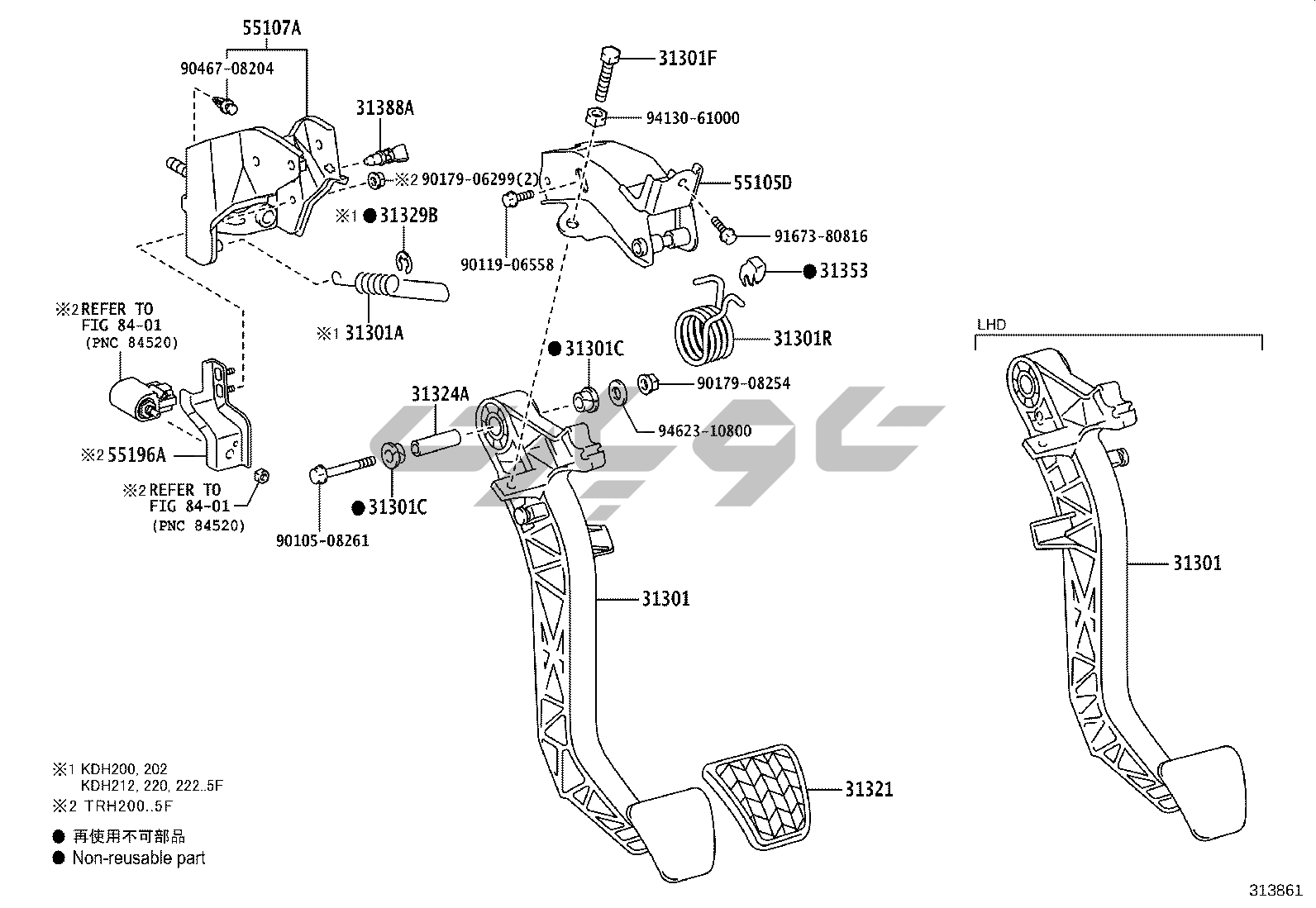 55107A
90467-08204
31388A
※2 90179-06299(2)
※1 ● 31329B
※1 31301A
※2 REFER TO FIG 84-01 (PNC 84520)
※2 55196A
※2 REFER TO FIG 84-01 (PNC 84520)
31301F
94130-61000
55105D
90119-06558
91673-80816
● 31353
31301R
● 31301C
90179-08254
31324A
94623-10800
● 31301C
90105-08261
31301
31321
LHD
31301

※1 KDH200, 202
KDH212, 220, 222..5F
※2 TRH200..5F
● 再使用不可部品
● Non-reusable part

313861