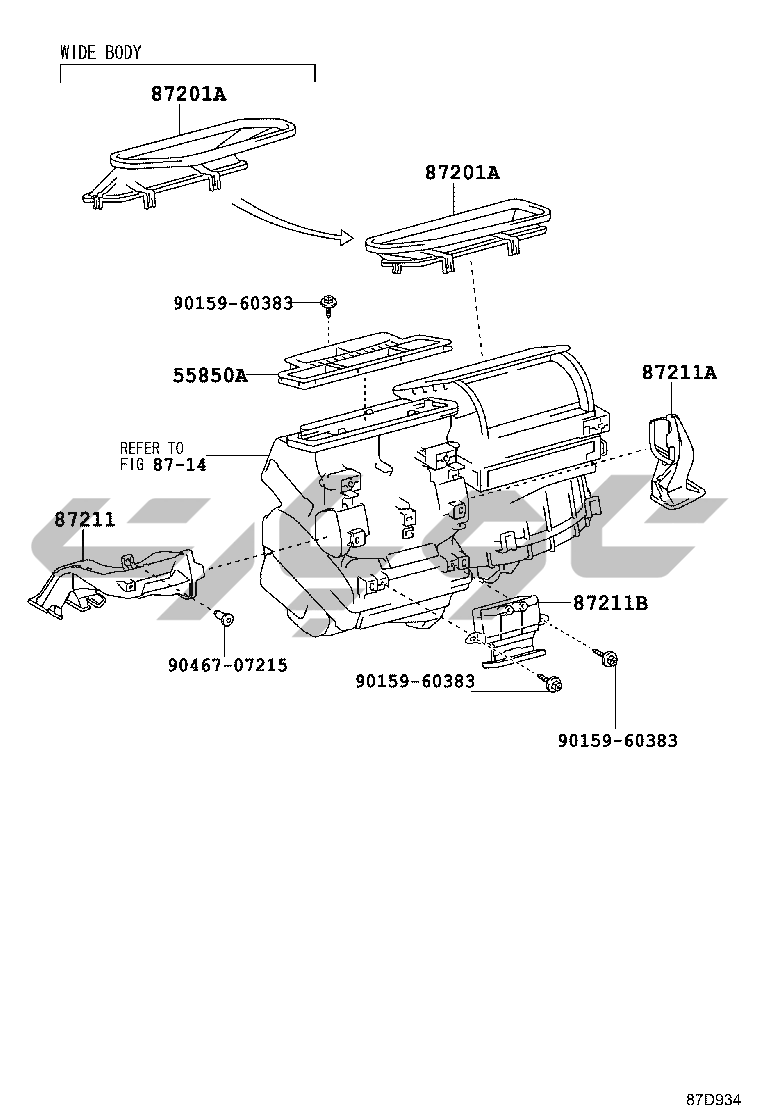 WIDE BODY

87201A

87201A

90159-60383

55850A

87211A

REFER TO
FIG 87-14

87211

87211B

90467-07215

90159-60383

90159-60383

87D934